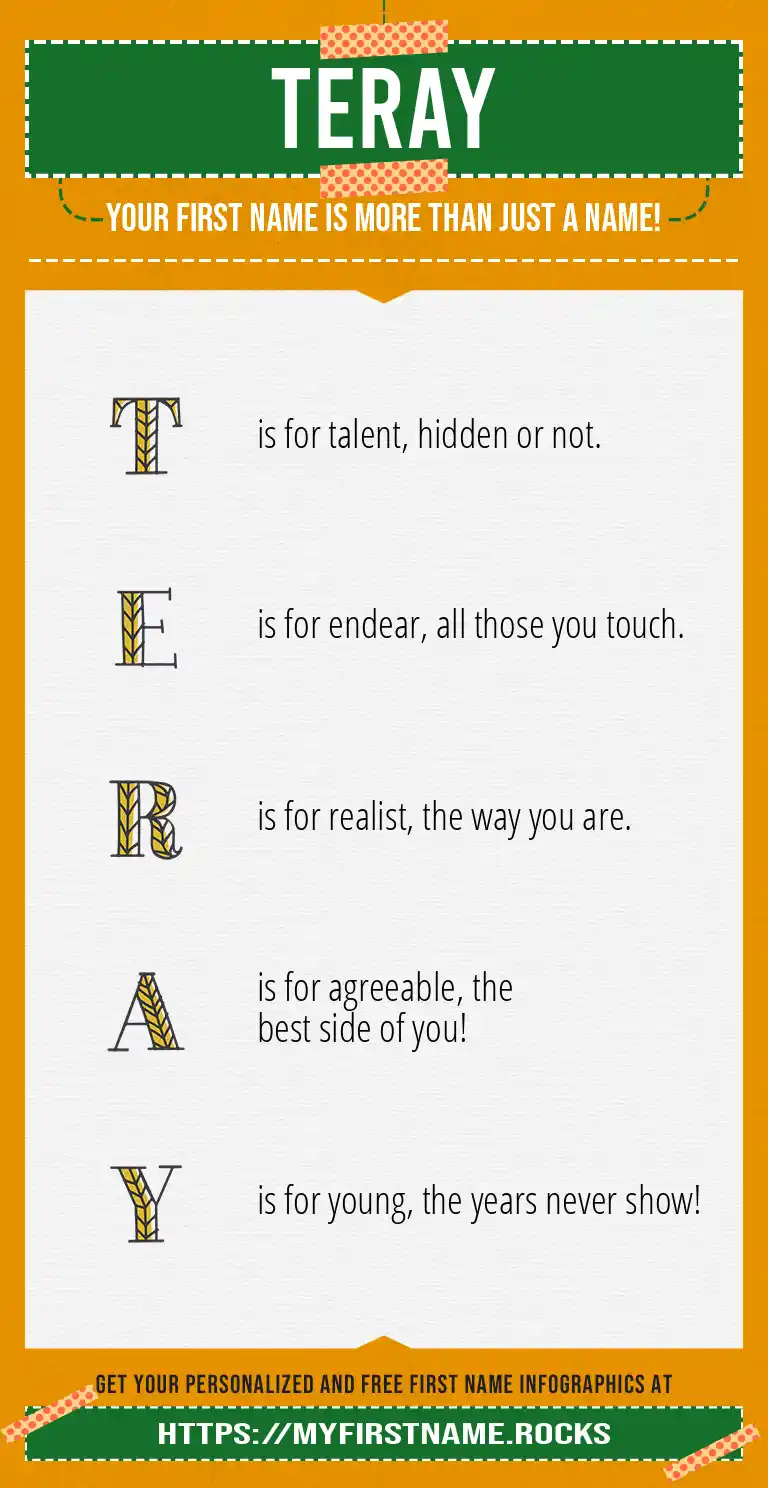 TERAY

YOUR FIRST NAME IS MORE THAN JUST A NAME!

T is for talent, hidden or not.

E is for endear, all those you touch.

R is for realist, the way you are.

A is for agreeable, the best side of you!

Y is for young, the years never show!

GET YOUR PERSONALIZED AND FREE FIRST NAME INFOGRAPHICS AT

HTTPS://MYFIRSTNAME.ROCKS