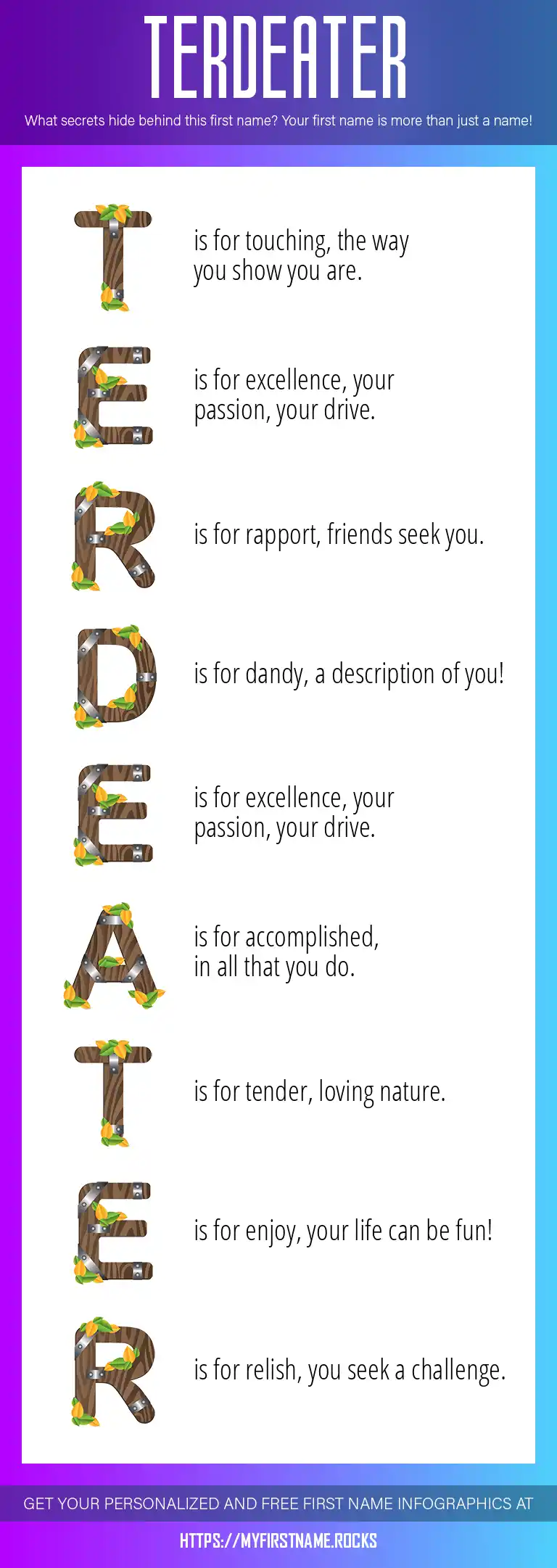 TERDEATER

What secrets hide behind this first name? Your first name is more than just a name!

T is for touching, the way you show you are.

E is for excellence, your passion, your drive.

R is for rapport, friends seek you.

D is for dandy, a description of you!

E is for excellence, your passion, your drive.

A is for accomplished, in all that you do.

T is for tender, loving nature.

E is for enjoy, your life can be fun!

R is for relish, you seek a challenge.

GET YOUR PERSONALIZED AND FREE FIRST NAME INFOGRAPHICS AT

HTTPS://MYFIRSTNAME.ROCKS