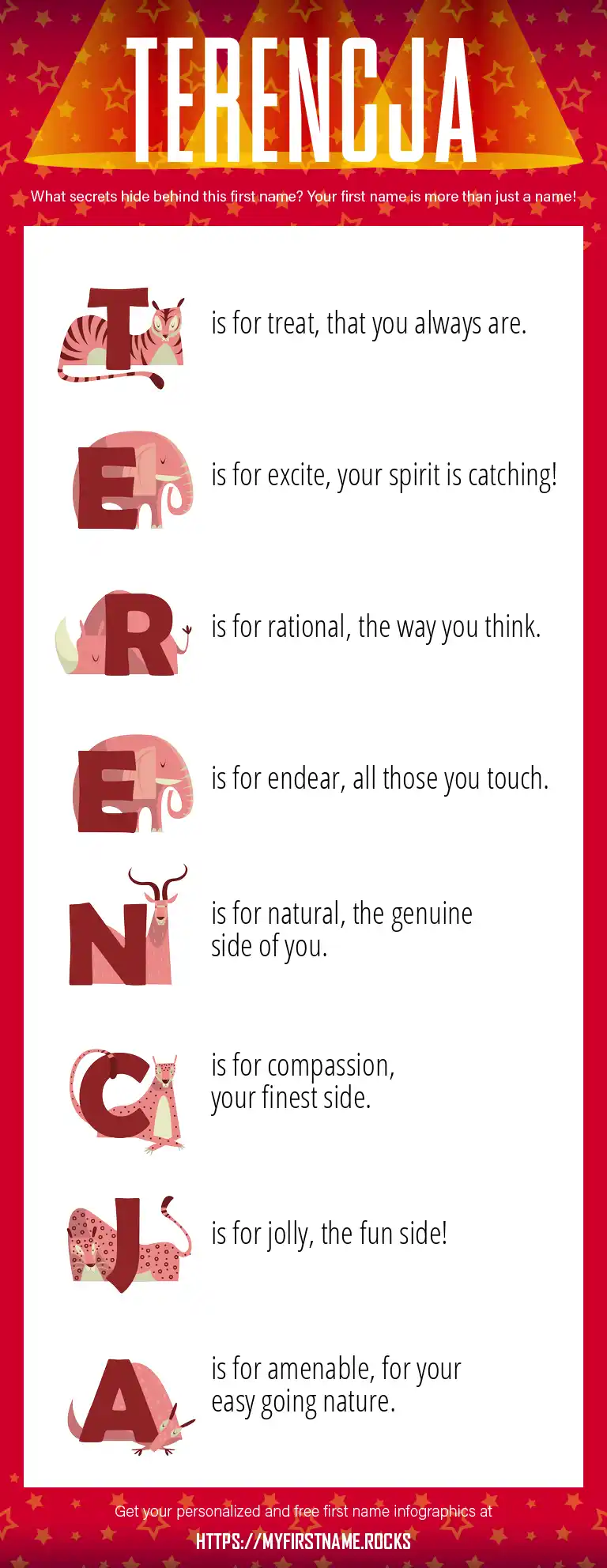 TERENCJA

What secrets hide behind this first name? Your first name is more than just a name!

T is for treat, that you always are.

E is for excite, your spirit is catching!

R is for rational, the way you think.

E is for endear, all those you touch.

N is for natural, the genuine side of you.

C is for compassion, your finest side.

J is for jolly, the fun side!

A is for amenable, for your easy going nature.

Get your personalized and free first name infographics at

HTTPS://MYFIRSTNAME.ROCKS