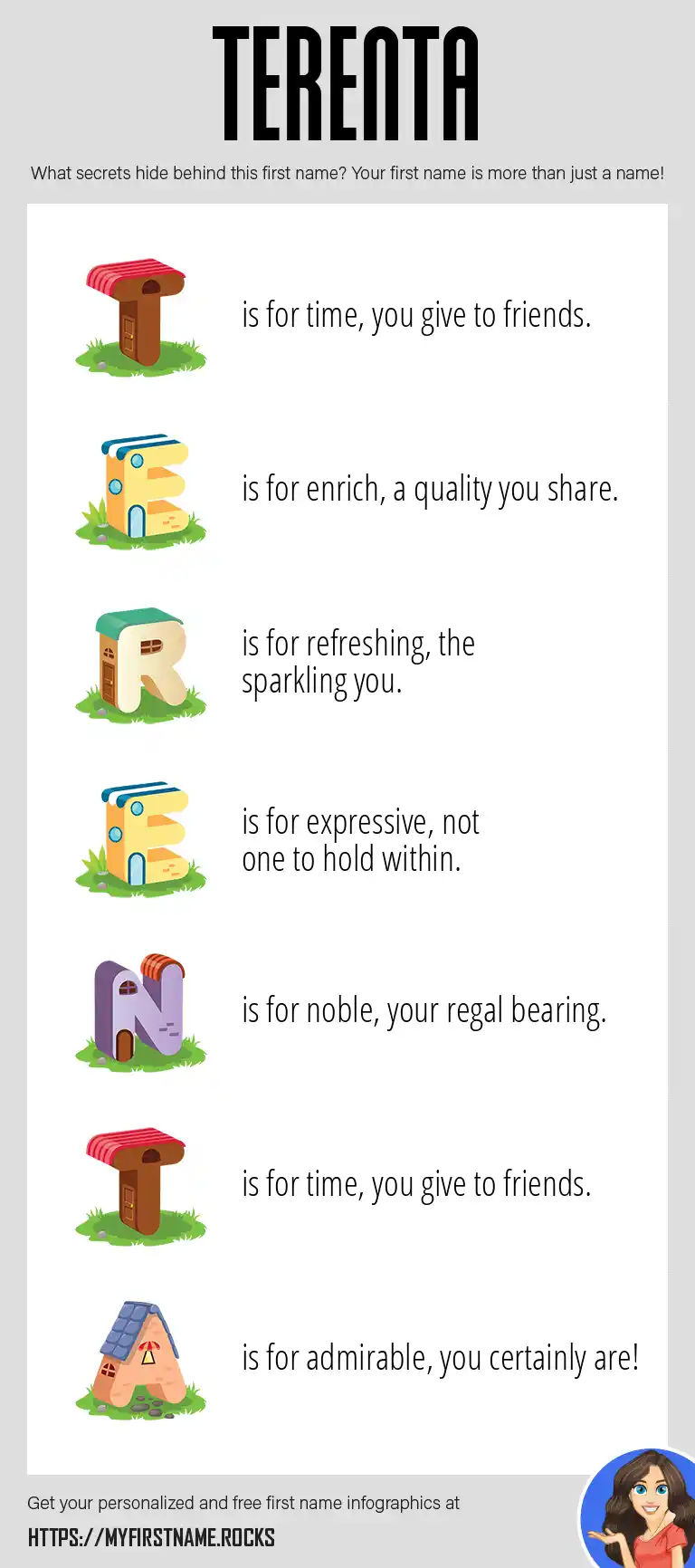 TERENTA

What secrets hide behind this first name? Your first name is more than just a name!

T is for time, you give to friends.

E is for enrich, a quality you share.

R is for refreshing, the sparkling you.

E is for expressive, not one to hold within.

N is for noble, your regal bearing.

T is for time, you give to friends.

A is for admirable, you certainly are!

Get your personalized and free first name infographics at

HTTPS://MYFIRSTNAME.ROCKS