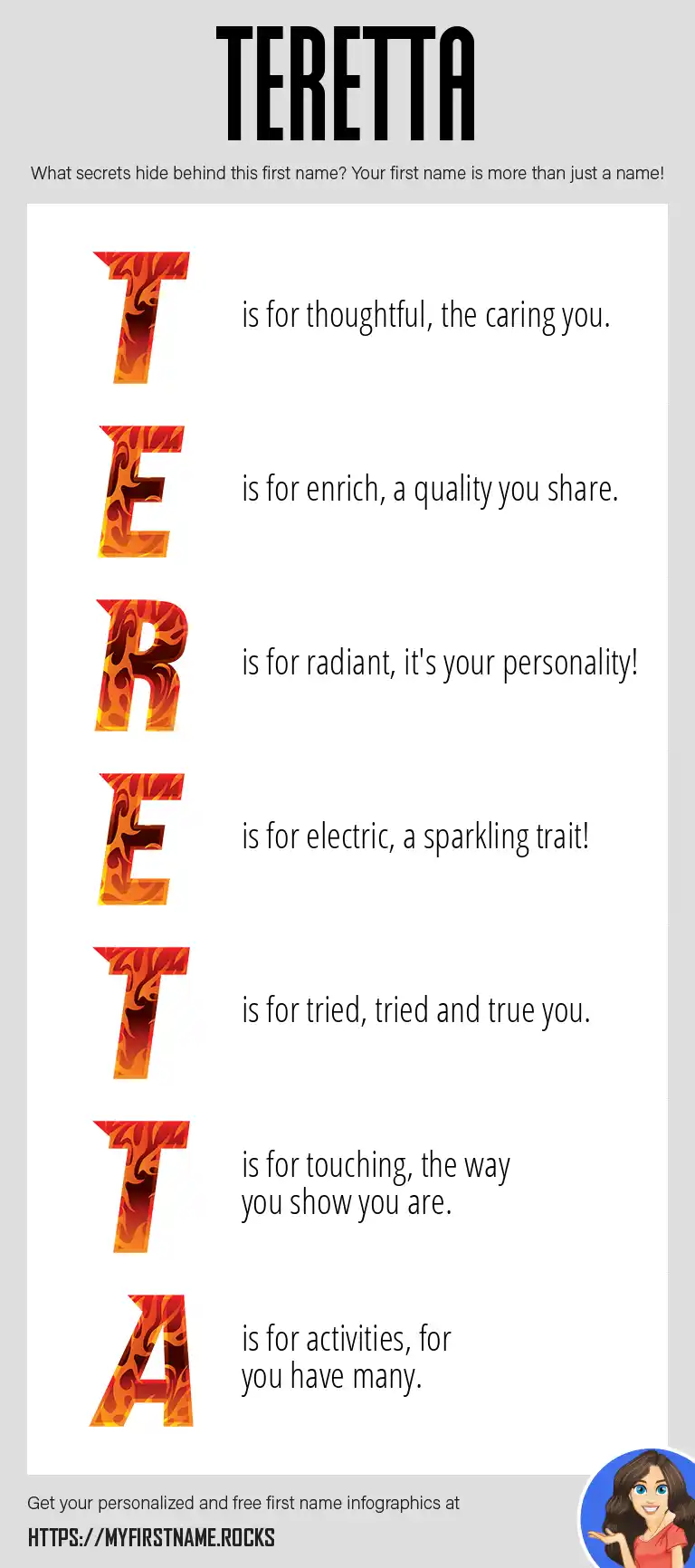 TERETTA

What secrets hide behind this first name? Your first name is more than just a name!

T is for thoughtful, the caring you.

E is for enrich, a quality you share.

R is for radiant, it's your personality!

E is for electric, a sparkling trait!

T is for tried, tried and true you.

T is for touching, the way you show you are.

A is for activities, for you have many.

Get your personalized and free first name infographics at

HTTPS://MYFIRSTNAME.ROCKS