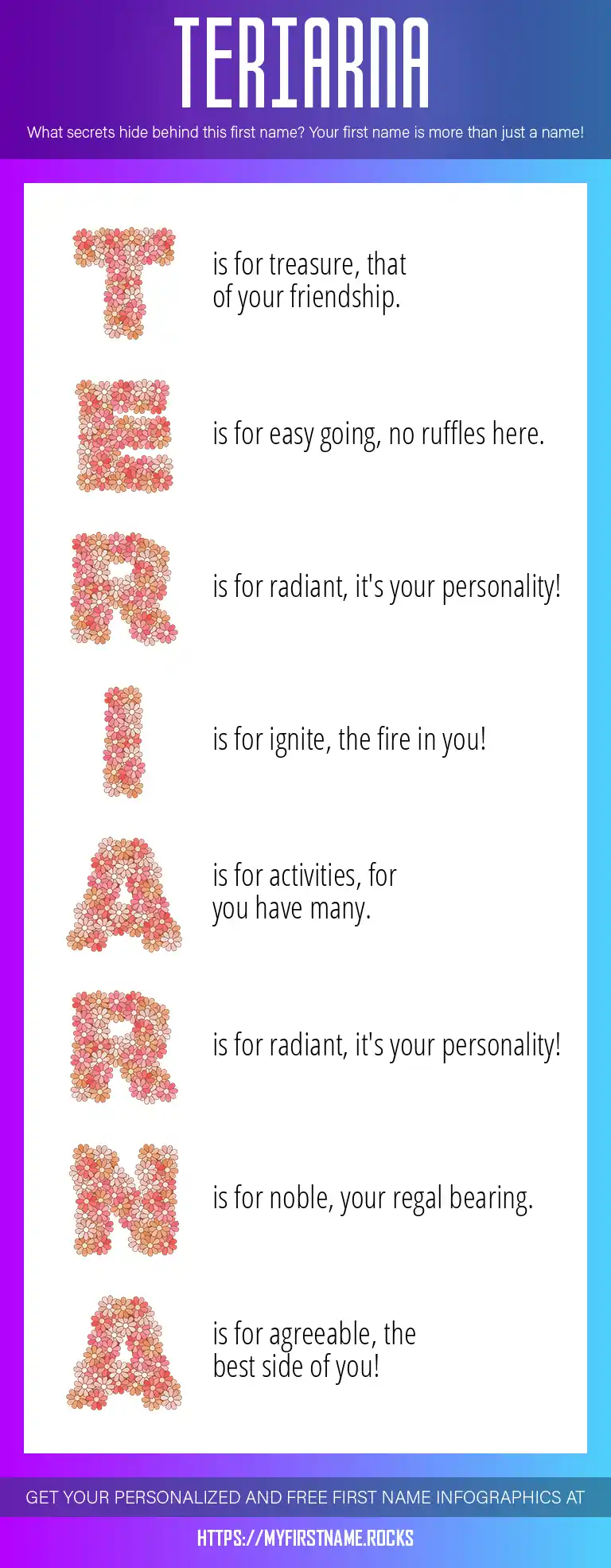 TERIARNA

What secrets hide behind this first name? Your first name is more than just a name!

T is for treasure, that of your friendship.

E is for easy going, no ruffles here.

R is for radiant, it's your personality!

I is for ignite, the fire in you!

A is for activities, for you have many.

R is for radiant, it's your personality!

N is for noble, your regal bearing.

A is for agreeable, the best side of you!

GET YOUR PERSONALIZED AND FREE FIRST NAME INFOGRAPHICS AT

HTTPS://MYFIRSTNAME.ROCKS