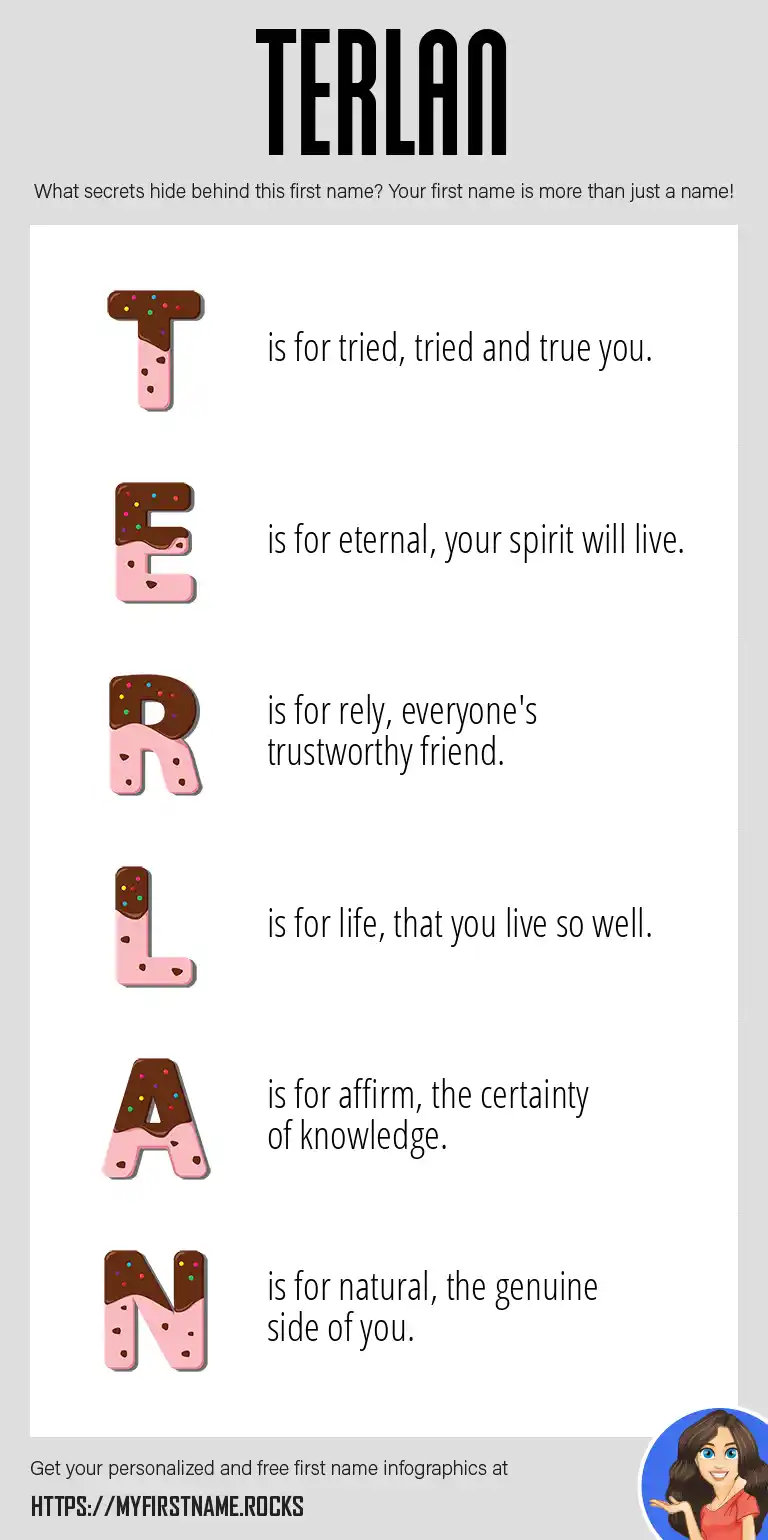 TERLAN

What secrets hide behind this first name? Your first name is more than just a name!

T is for tried, tried and true you.

E is for eternal, your spirit will live.

R is for rely, everyone's trustworthy friend.

L is for life, that you live so well.

A is for affirm, the certainty of knowledge.

N is for natural, the genuine side of you.

Get your personalized and free first name infographics at

HTTPS://MYFIRSTNAME.ROCKS