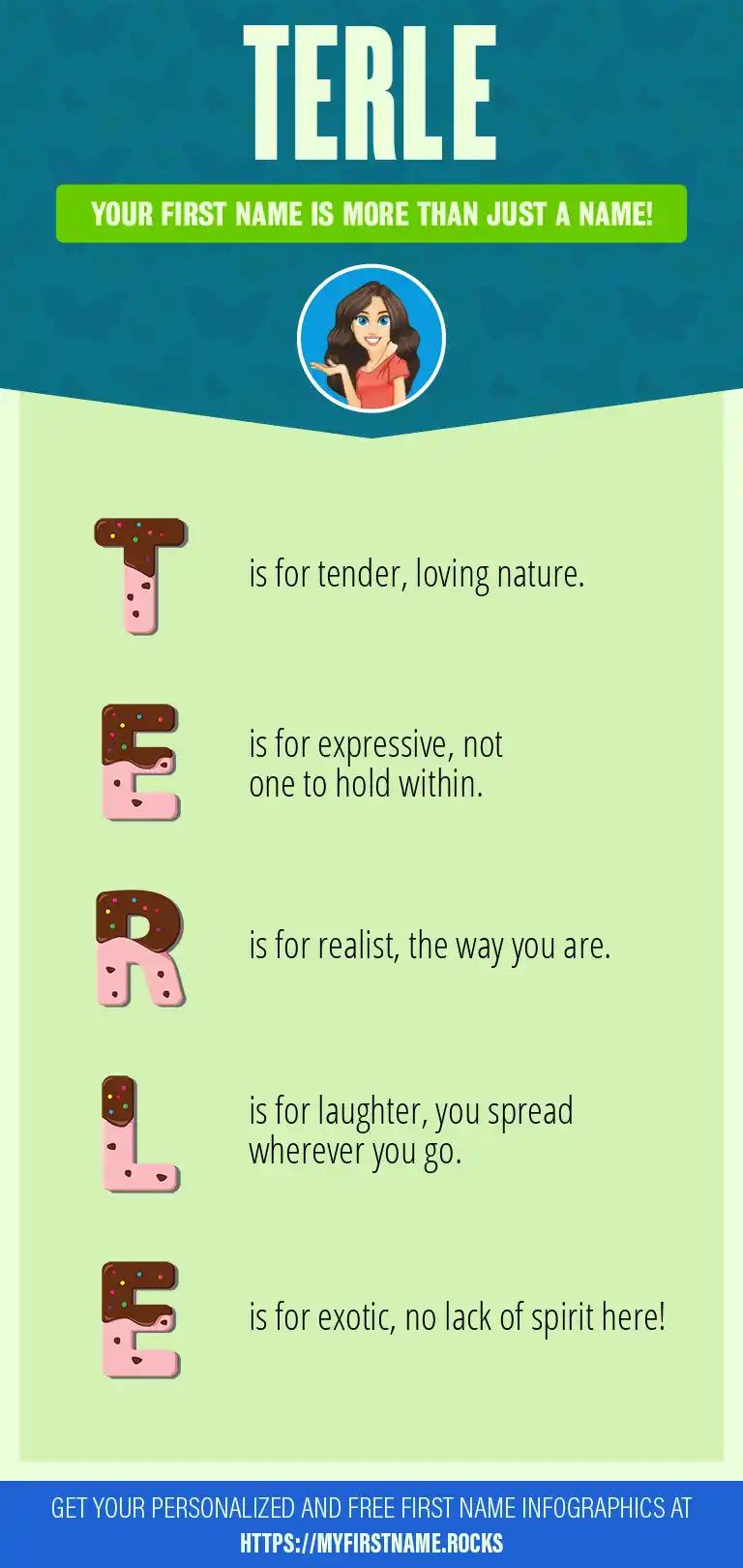 TERLE

YOUR FIRST NAME IS MORE THAN JUST A NAME!

T is for tender, loving nature.

E is for expressive, not one to hold within.

R is for realist, the way you are.

L is for laughter, you spread wherever you go.

E is for exotic, no lack of spirit here!

GET YOUR PERSONALIZED AND FREE FIRST NAME INFOGRAPHICS AT
HTTPS://MYFIRSTNAME.ROCKS