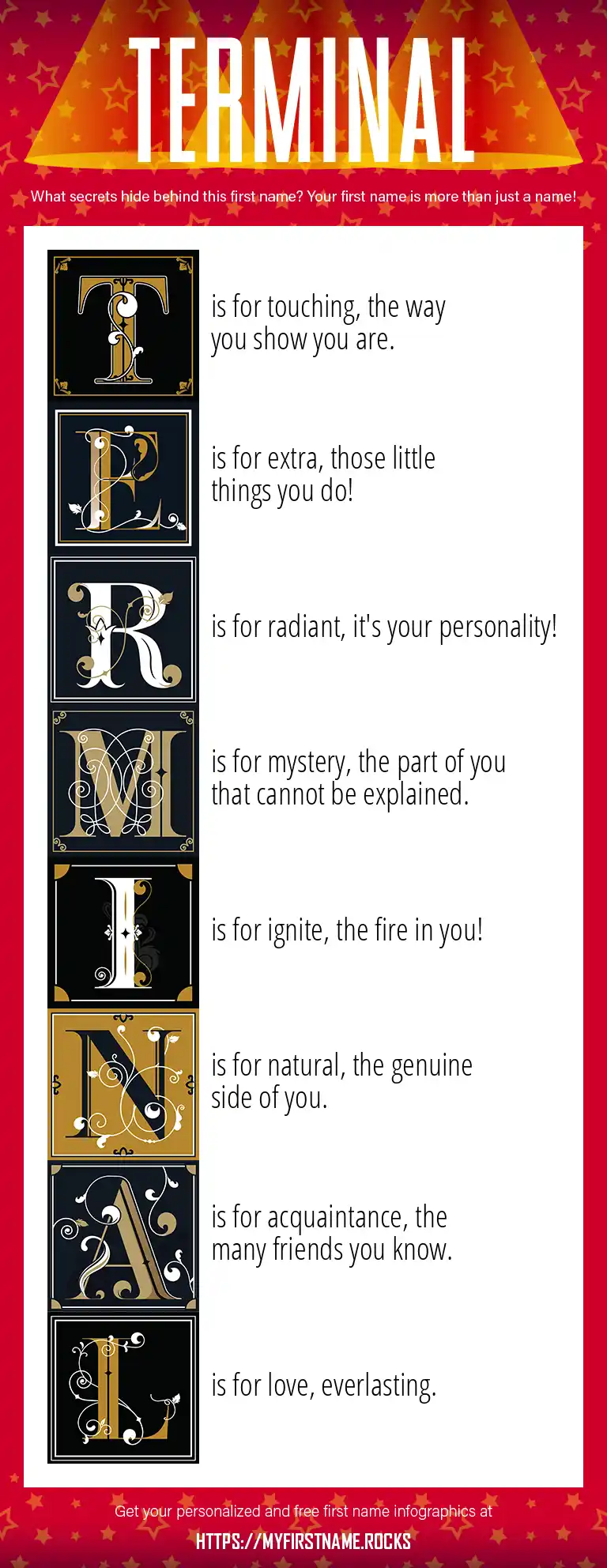 TERMINAL

What secrets hide behind this first name? Your first name is more than just a name!

T is for touching, the way you show you are.

E is for extra, those little things you do!

R is for radiant, it's your personality!

M is for mystery, the part of you that cannot be explained.

I is for ignite, the fire in you!

N is for natural, the genuine side of you.

A is for acquaintance, the many friends you know.

L is for love, everlasting.

Get your personalized and free first name infographics at

HTTPS://MYFIRSTNAME.ROCKS