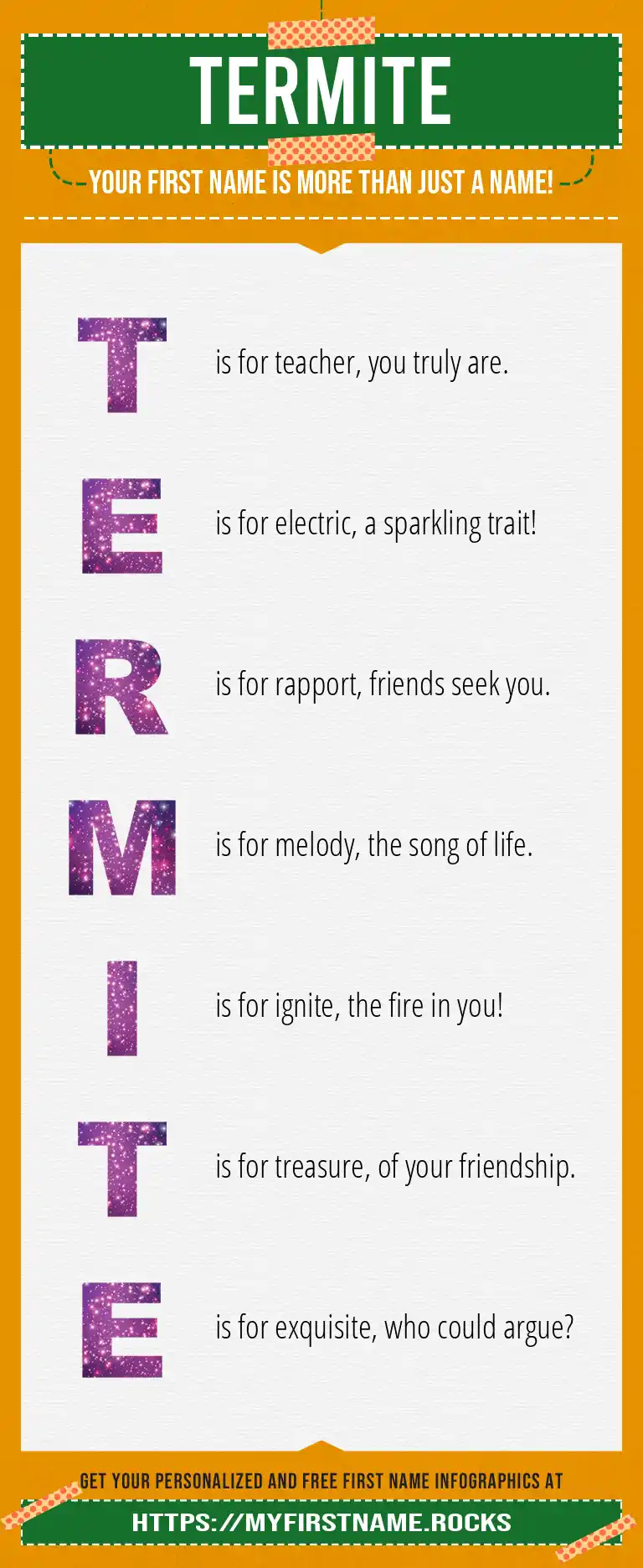 TERMITE

YOUR FIRST NAME IS MORE THAN JUST A NAME!

T is for teacher, you truly are.

E is for electric, a sparkling trait!

R is for rapport, friends seek you.

M is for melody, the song of life.

I is for ignite, the fire in you!

T is for treasure, of your friendship.

E is for exquisite, who could argue?

GET YOUR PERSONALIZED AND FREE FIRST NAME INFOGRAPHICS AT

HTTPS://MYFIRSTNAME.ROCKS