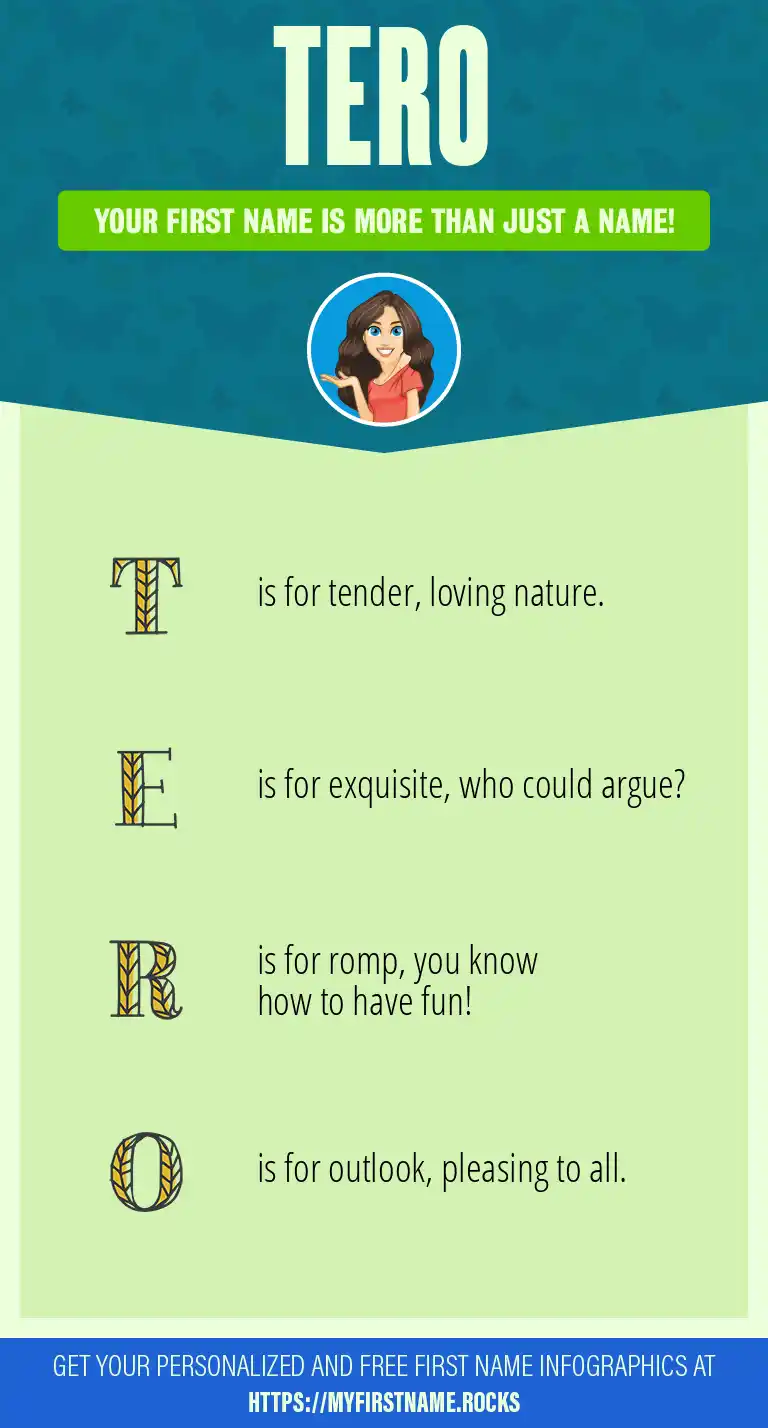 TERO

YOUR FIRST NAME IS MORE THAN JUST A NAME!

T is for tender, loving nature.

E is for exquisite, who could argue?

R is for romp, you know how to have fun!

O is for outlook, pleasing to all.

GET YOUR PERSONALIZED AND FREE FIRST NAME INFOGRAPHICS AT HTTPS://MYFIRSTNAME.ROCKS