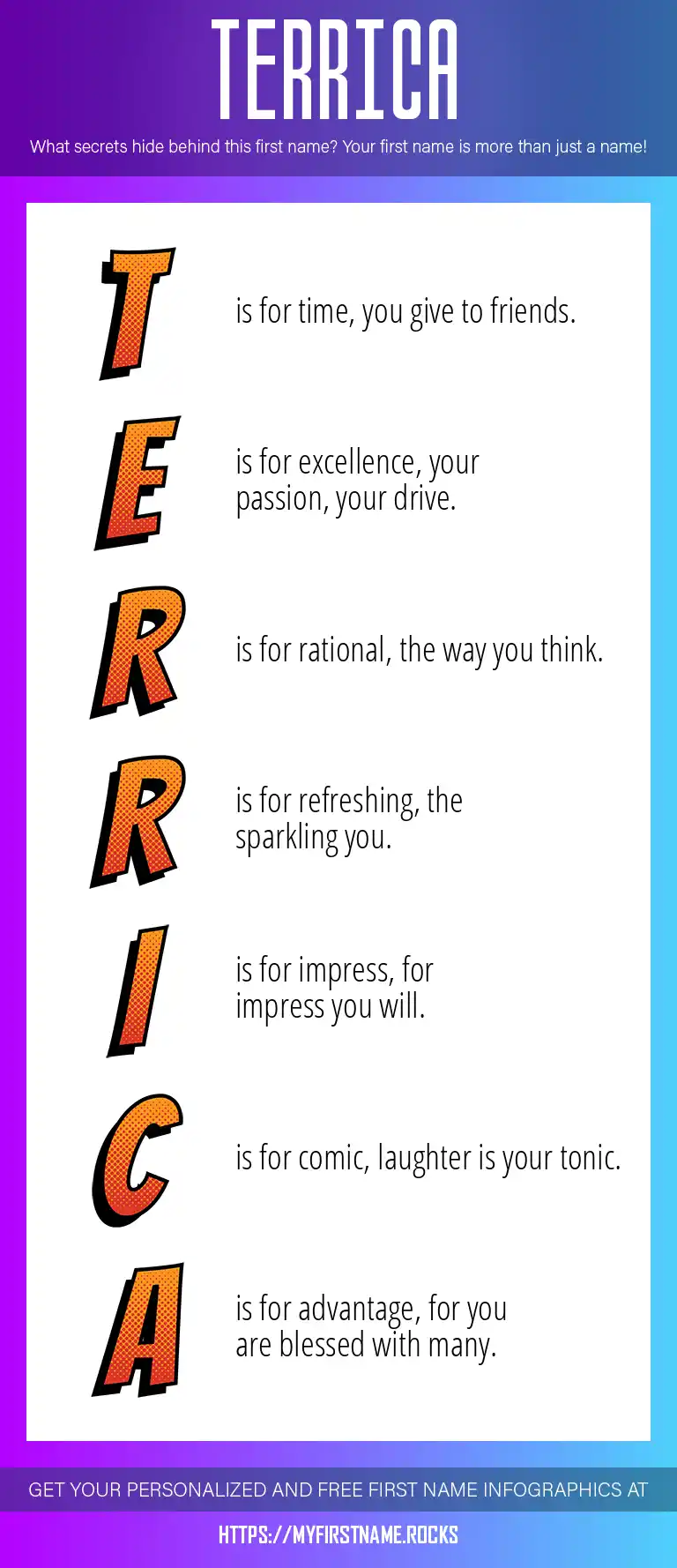 TERRICA

What secrets hide behind this first name? Your first name is more than just a name!

T is for time, you give to friends.

E is for excellence, your passion, your drive.

R is for rational, the way you think.

R is for refreshing, the sparkling you.

I is for impress, for impress you will.

C is for comic, laughter is your tonic.

A is for advantage, for you are blessed with many.

GET YOUR PERSONALIZED AND FREE FIRST NAME INFOGRAPHICS AT

HTTPS://MYFIRSTNAME.ROCKS