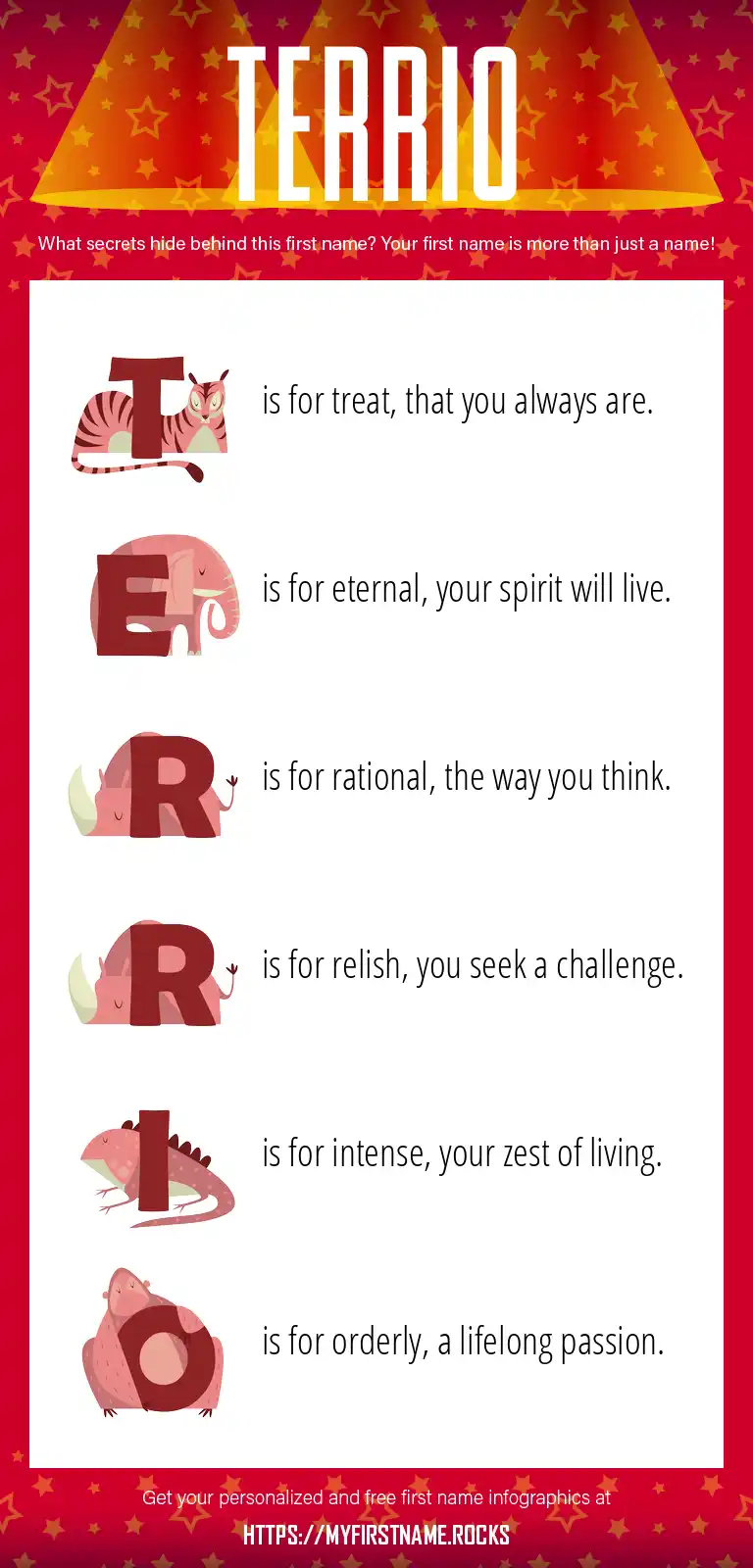 TERRIO

What secrets hide behind this first name? Your first name is more than just a name!

T is for treat, that you always are.

E is for eternal, your spirit will live.

R is for rational, the way you think.

R is for relish, you seek a challenge.

I is for intense, your zest of living.

O is for orderly, a lifelong passion.

Get your personalized and free first name infographics at

HTTPS://MYFIRSTNAME.ROCKS