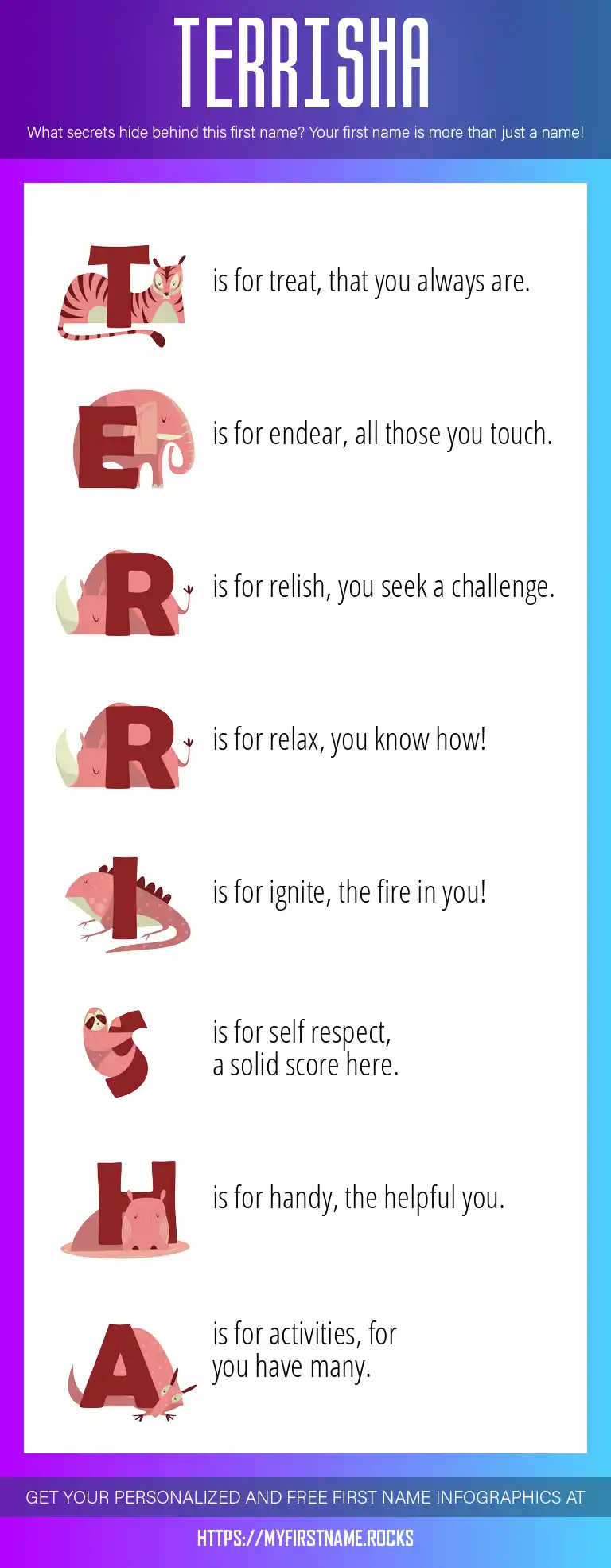 TERRISHA

What secrets hide behind this first name? Your first name is more than just a name!

T is for treat, that you always are.

E is for endear, all those you touch.

R is for relish, you seek a challenge.

R is for relax, you know how!

I is for ignite, the fire in you!

S is for self respect, a solid score here.

H is for handy, the helpful you.

A is for activities, for you have many.

GET YOUR PERSONALIZED AND FREE FIRST NAME INFOGRAPHICS AT

HTTPS://MYFIRSTNAME.ROCKS