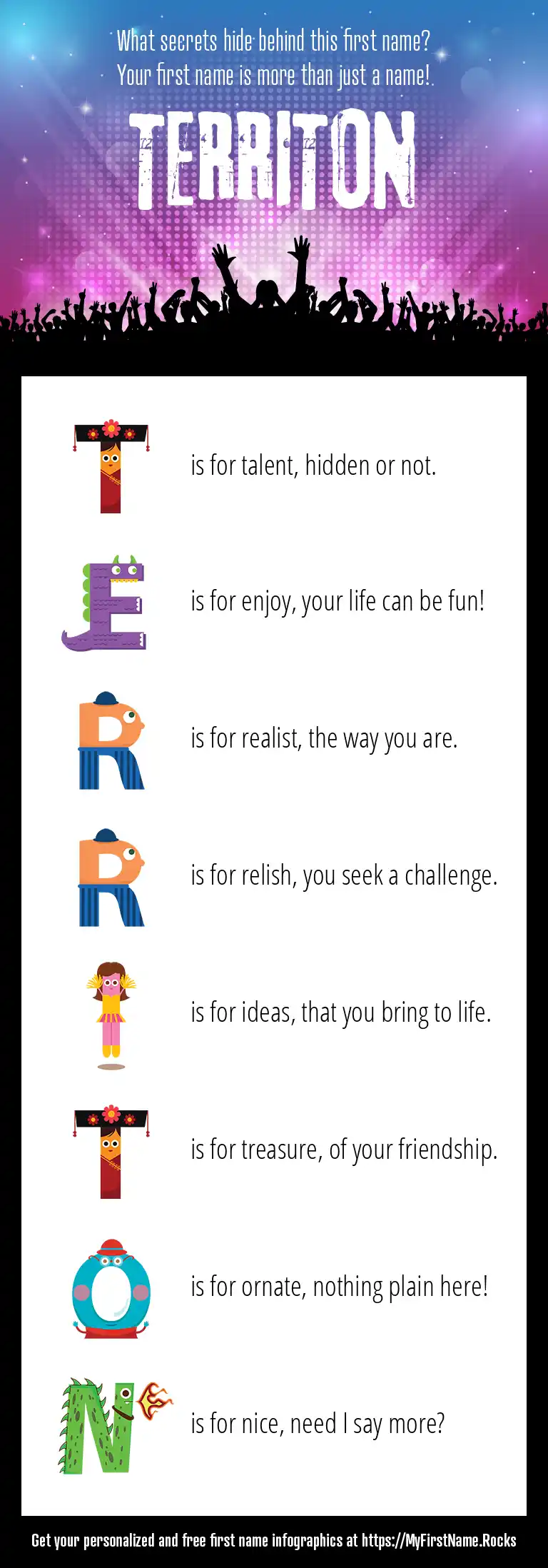 What secrets hide behind this first name?
Your first name is more than just a name!

TERRITON

T is for talent, hidden or not.

E is for enjoy, your life can be fun!

R is for realist, the way you are.

R is for relish, you seek a challenge.

I is for ideas, that you bring to life.

T is for treasure, of your friendship.

O is for ornate, nothing plain here!

N is for nice, need I say more?

Get your personalized and free first name infographics at https://MyFirstName.Rocks