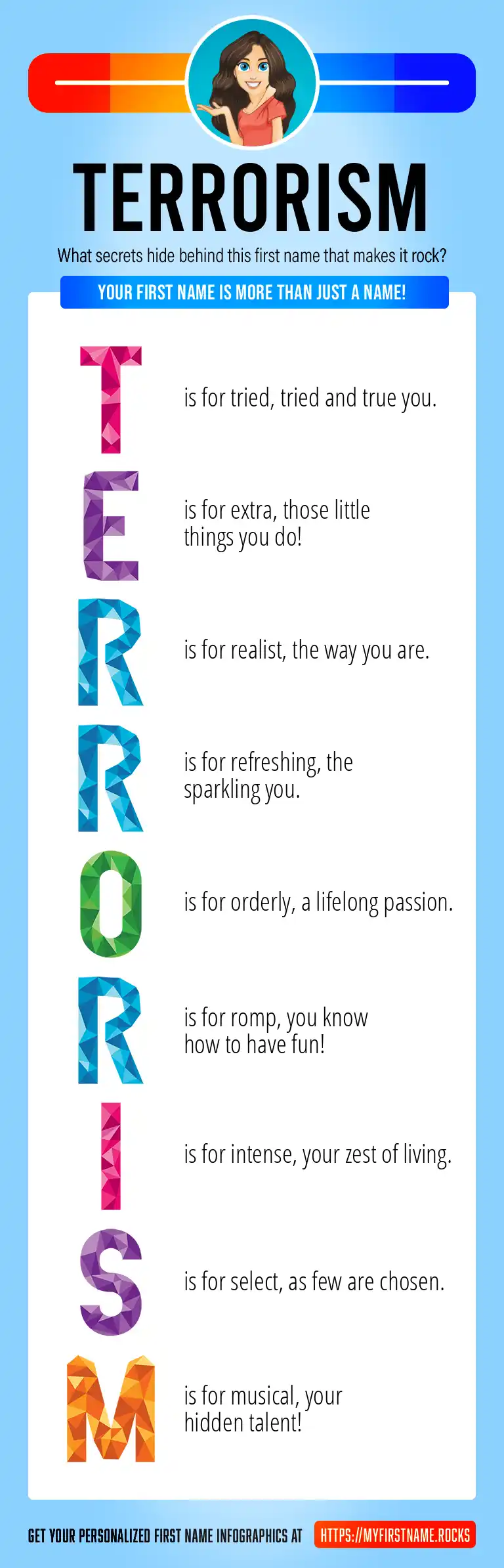 TERRORISM

What secrets hide behind this first name that makes it rock?

YOUR FIRST NAME IS MORE THAN JUST A NAME!

T is for tried, tried and true you.

E is for extra, those little things you do!

R is for realist, the way you are.

R is for refreshing, the sparkling you.

O is for orderly, a lifelong passion.

R is for romp, you know how to have fun!

I is for intense, your zest of living.

S is for select, as few are chosen.

M is for musical, your hidden talent!

GET YOUR PERSONALIZED FIRST NAME INFOGRAPHICS AT HTTPS://MYFIRSTNAME.ROCKS