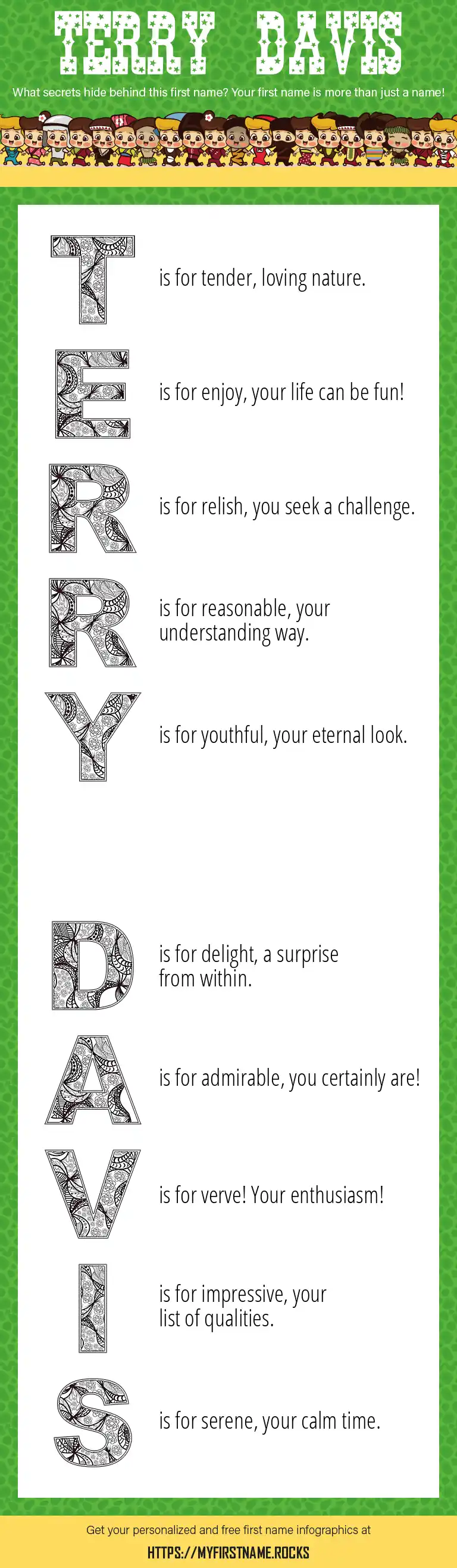 TERRY DAVIS

What secrets hide behind this first name? Your first name is more than just a name!

T is for tender, loving nature.

E is for enjoy, your life can be fun!

R is for relish, you seek a challenge.

R is for reasonable, your understanding way.

Y is for youthful, your eternal look.

D is for delight, a surprise from within.

A is for admirable, you certainly are!

V is for verve! Your enthusiasm!

I is for impressive, your list of qualities.

S is for serene, your calm time.

Get your personalized and free first name infographics at

HTTPS://MYFIRSTNAME.ROCKS