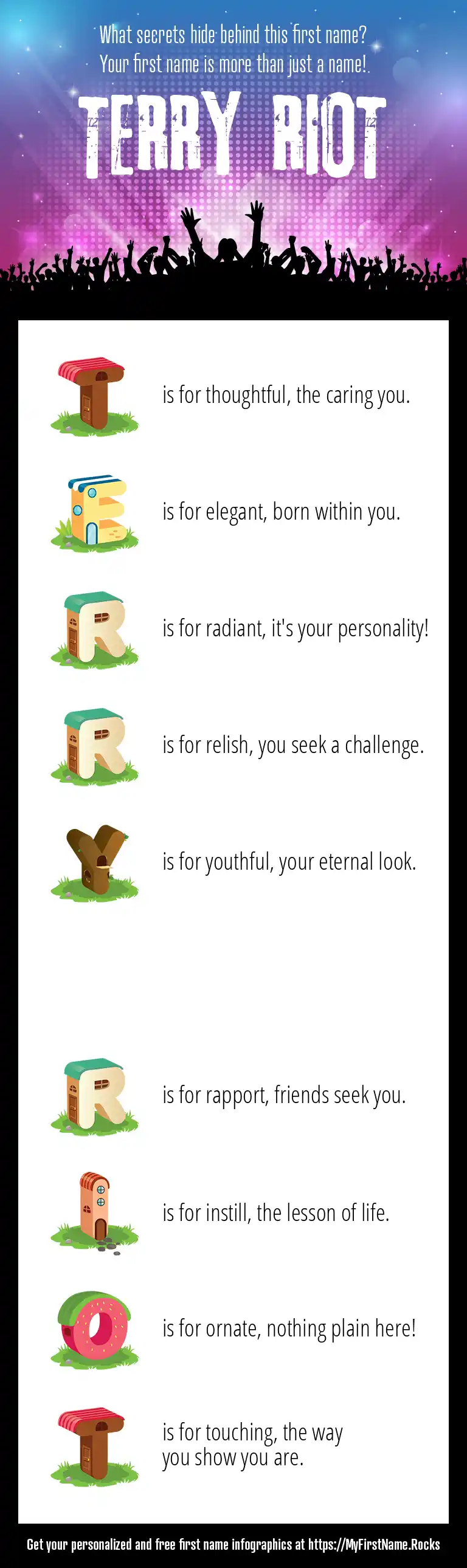 What secrets hide behind this first name?
Your first name is more than just a name!

TERRY RIOT

T is for thoughtful, the caring you.

E is for elegant, born within you.

R is for radiant, it's your personality!

R is for relish, you seek a challenge.

Y is for youthful, your eternal look.

R is for rapport, friends seek you.

I is for instill, the lesson of life.

O is for ornate, nothing plain here!

T is for touching, the way you show you are.

Get your personalized and free first name infographics at https://MyFirstName.Rocks