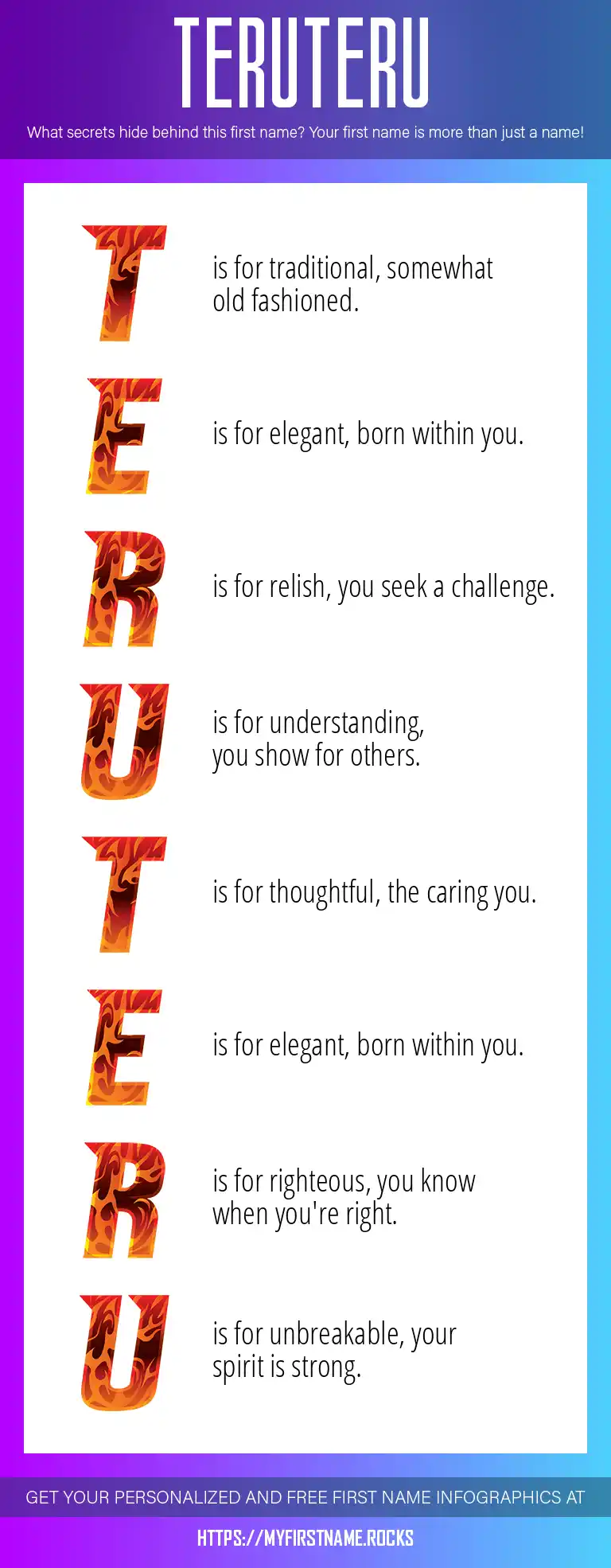 TERUTERU

What secrets hide behind this first name? Your first name is more than just a name!

T is for traditional, somewhat old fashioned.

E is for elegant, born within you.

R is for relish, you seek a challenge.

U is for understanding, you show for others.

T is for thoughtful, the caring you.

E is for elegant, born within you.

R is for righteous, you know when you're right.

U is for unbreakable, your spirit is strong.

GET YOUR PERSONALIZED AND FREE FIRST NAME INFOGRAPHICS AT

HTTPS://MYFIRSTNAME.ROCKS