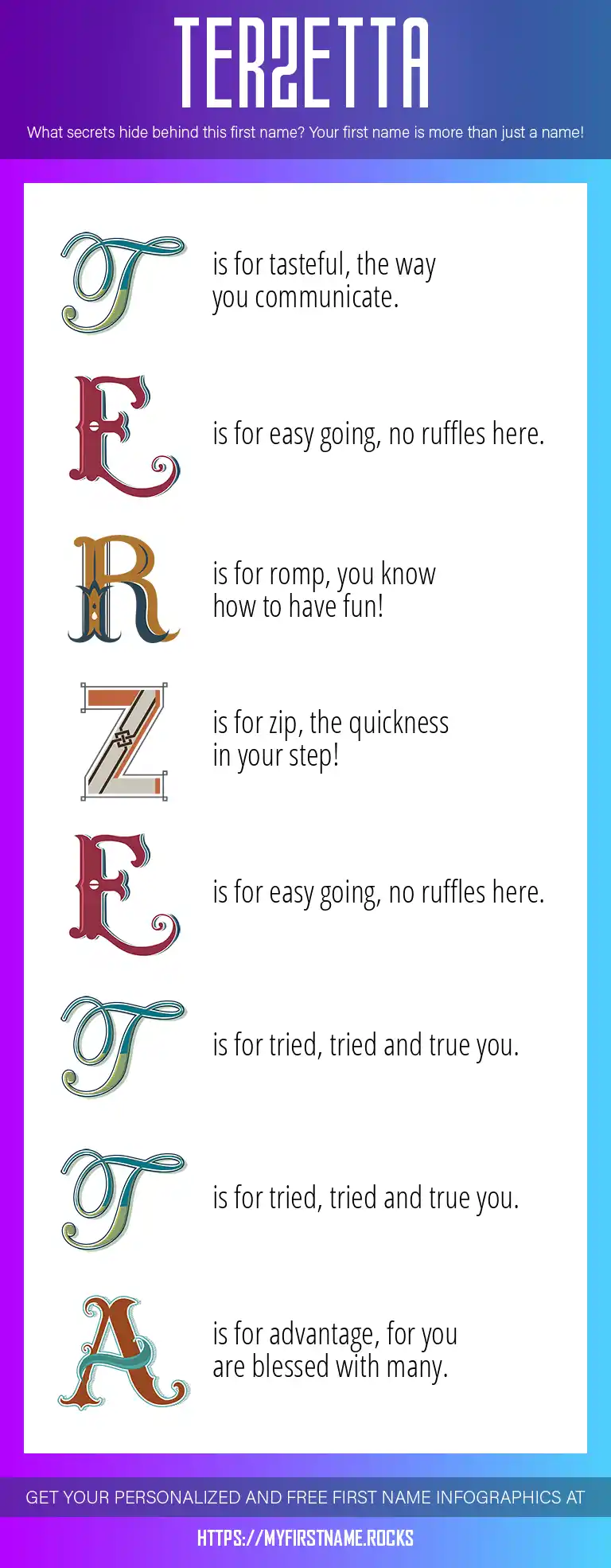 TERZETTA

What secrets hide behind this first name? Your first name is more than just a name!

T is for tasteful, the way you communicate.

E is for easy going, no ruffles here.

R is for romp, you know how to have fun!

Z is for zip, the quickness in your step!

E is for easy going, no ruffles here.

T is for tried, tried and true you.

T is for tried, tried and true you.

A is for advantage, for you are blessed with many.

GET YOUR PERSONALIZED AND FREE FIRST NAME INFOGRAPHICS AT

HTTPS://MYFIRSTNAME.ROCKS