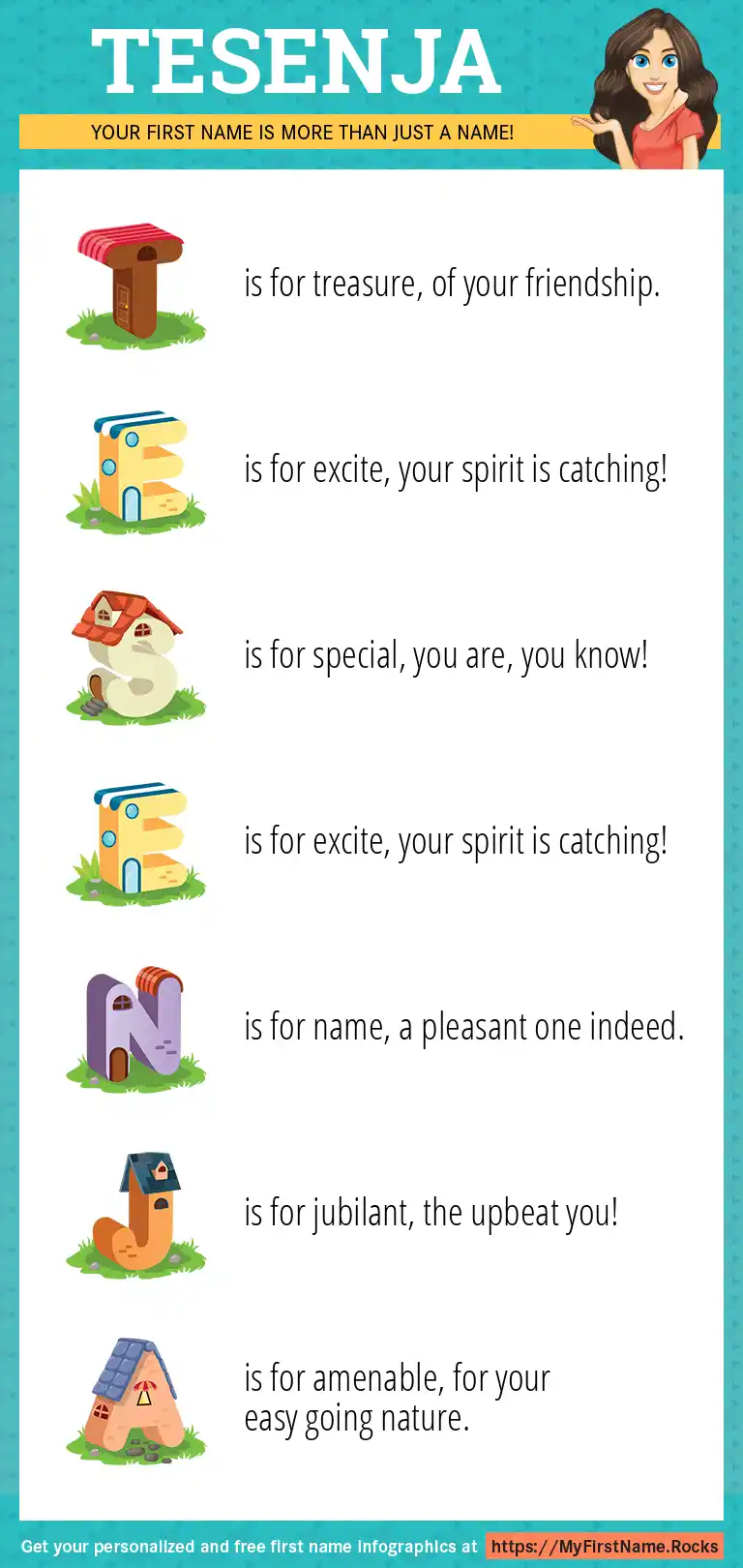 TESENJA

YOUR FIRST NAME IS MORE THAN JUST A NAME!

T is for treasure, of your friendship.

E is for excite, your spirit is catching!

S is for special, you are, you know!

E is for excite, your spirit is catching!

N is for name, a pleasant one indeed.

J is for jubilant, the upbeat you!

A is for amenable, for your easy going nature.

Get your personalized and free first name infographics at https://MyFirstName.Rocks