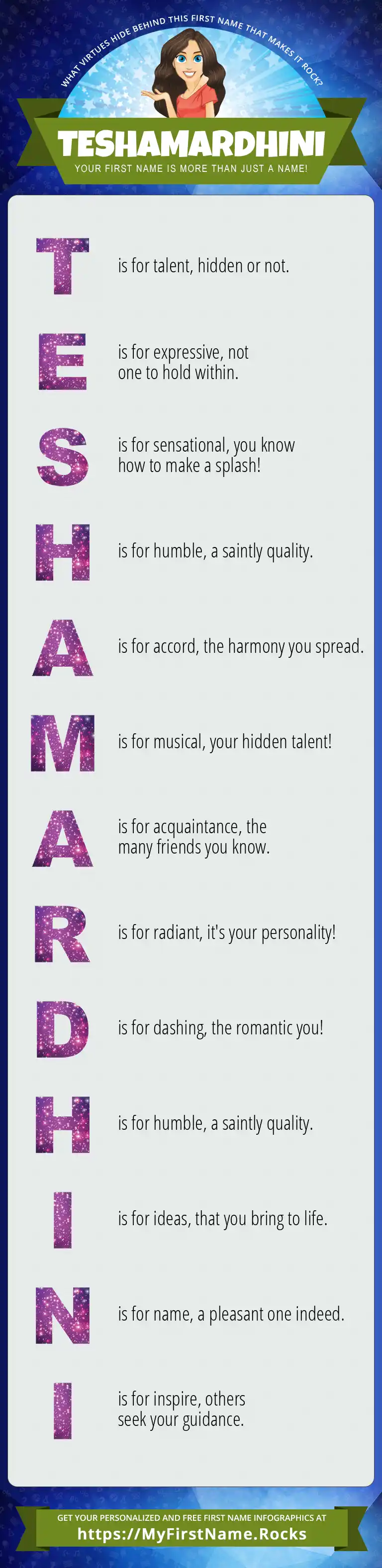 WHAT VIRTUES HIDE BEHIND THIS FIRST NAME THAT MAKES IT ROCK?

TESHAMARDHINI

YOUR FIRST NAME IS MORE THAN JUST A NAME!

T is for talent, hidden or not.

E is for expressive, not one to hold within.

S is for sensational, you know how to make a splash!

H is for humble, a saintly quality.

A is for accord, the harmony you spread.

M is for musical, your hidden talent!

A is for acquaintance, the many friends you know.

R is for radiant, it's your personality!

D is for dashing, the romantic you!

H is for humble, a saintly quality.

I is for ideas, that you bring to life.

N is for name, a pleasant one indeed.

I is for inspire, others seek your guidance.

GET YOUR PERSONALIZED AND FREE FIRST NAME INFOGRAPHICS AT

https://MyFirstName.Rocks