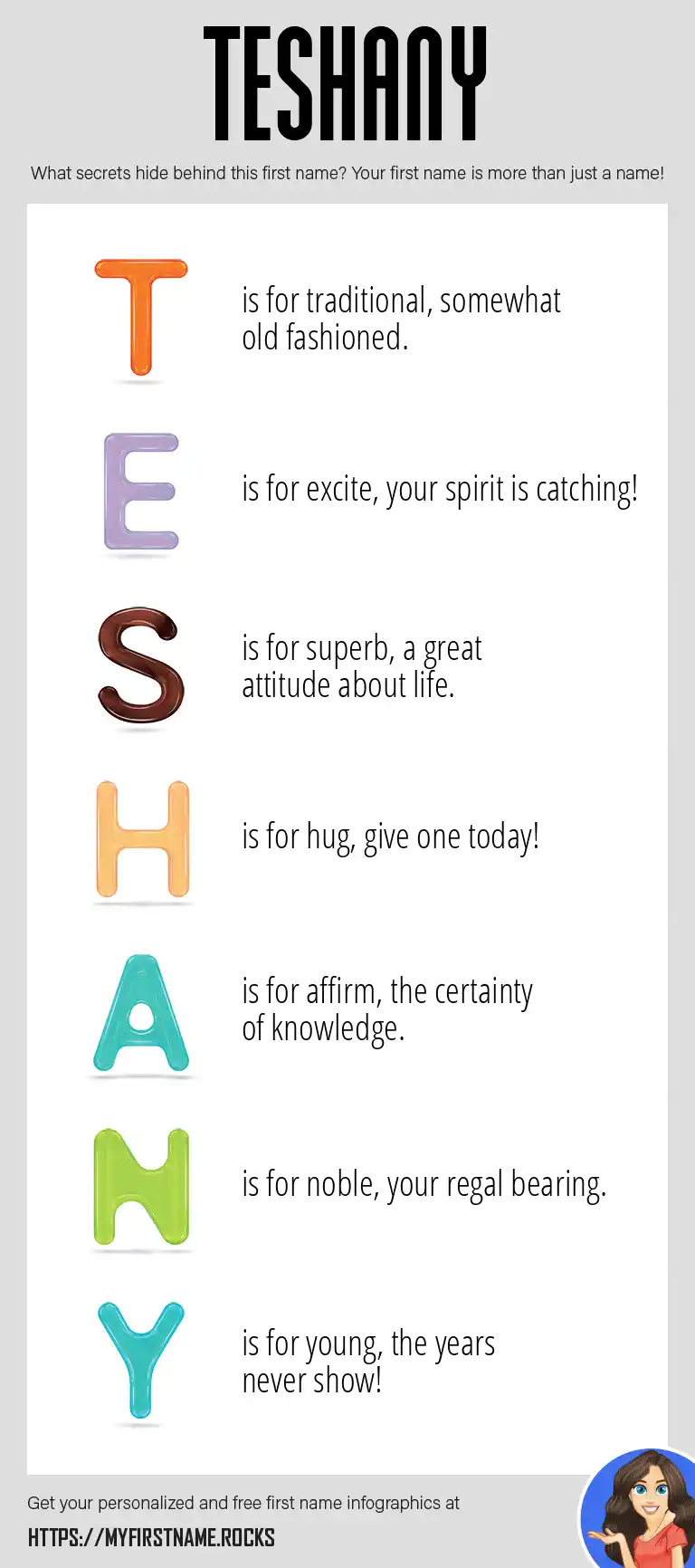 TESHANY

What secrets hide behind this first name? Your first name is more than just a name!

T is for traditional, somewhat old fashioned.

E is for excite, your spirit is catching!

S is for superb, a great attitude about life.

H is for hug, give one today!

A is for affirm, the certainty of knowledge.

N is for noble, your regal bearing.

Y is for young, the years never show!

Get your personalized and free first name infographics at
HTTPS://MYFIRSTNAME.ROCKS