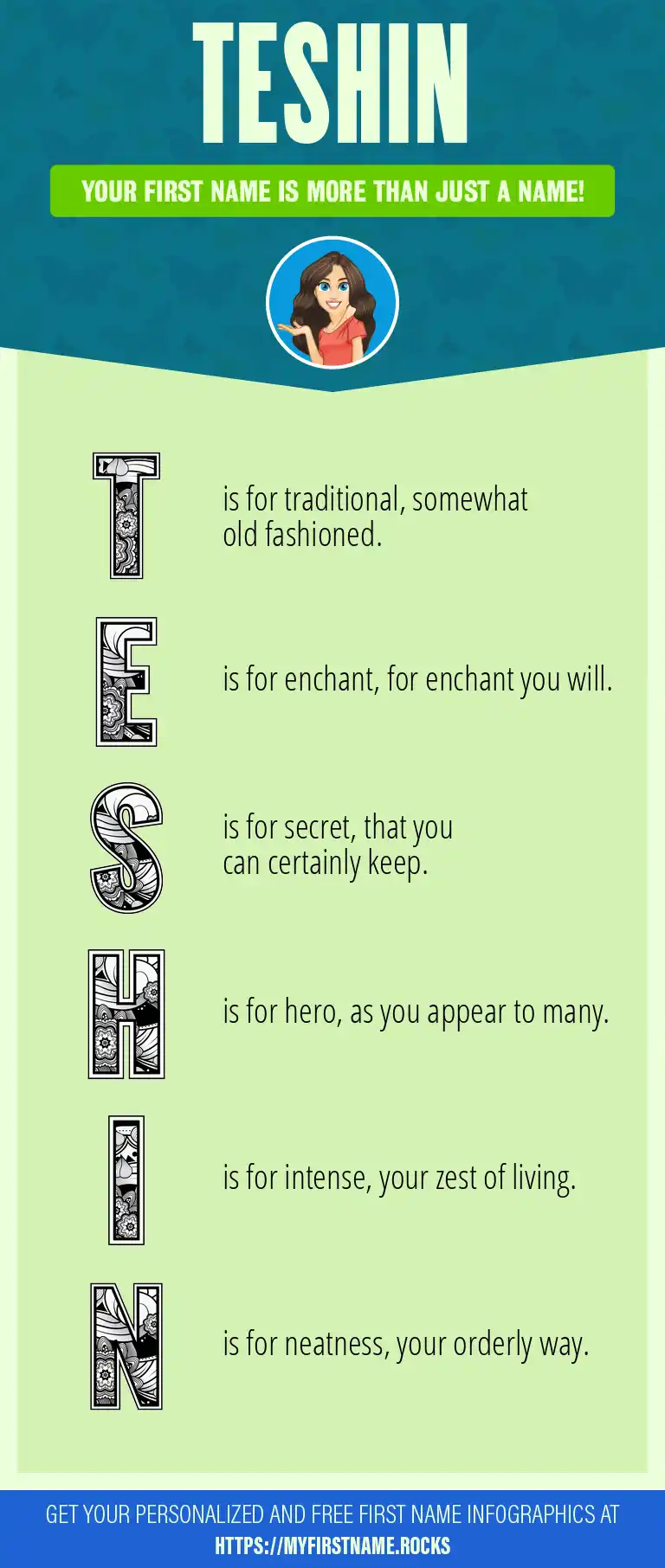 TESHIN

YOUR FIRST NAME IS MORE THAN JUST A NAME!

T is for traditional, somewhat old fashioned.

E is for enchant, for enchant you will.

S is for secret, that you can certainly keep.

H is for hero, as you appear to many.

I is for intense, your zest of living.

N is for neatness, your orderly way.

GET YOUR PERSONALIZED AND FREE FIRST NAME INFOGRAPHICS AT HTTPS://MYFIRSTNAME.ROCKS