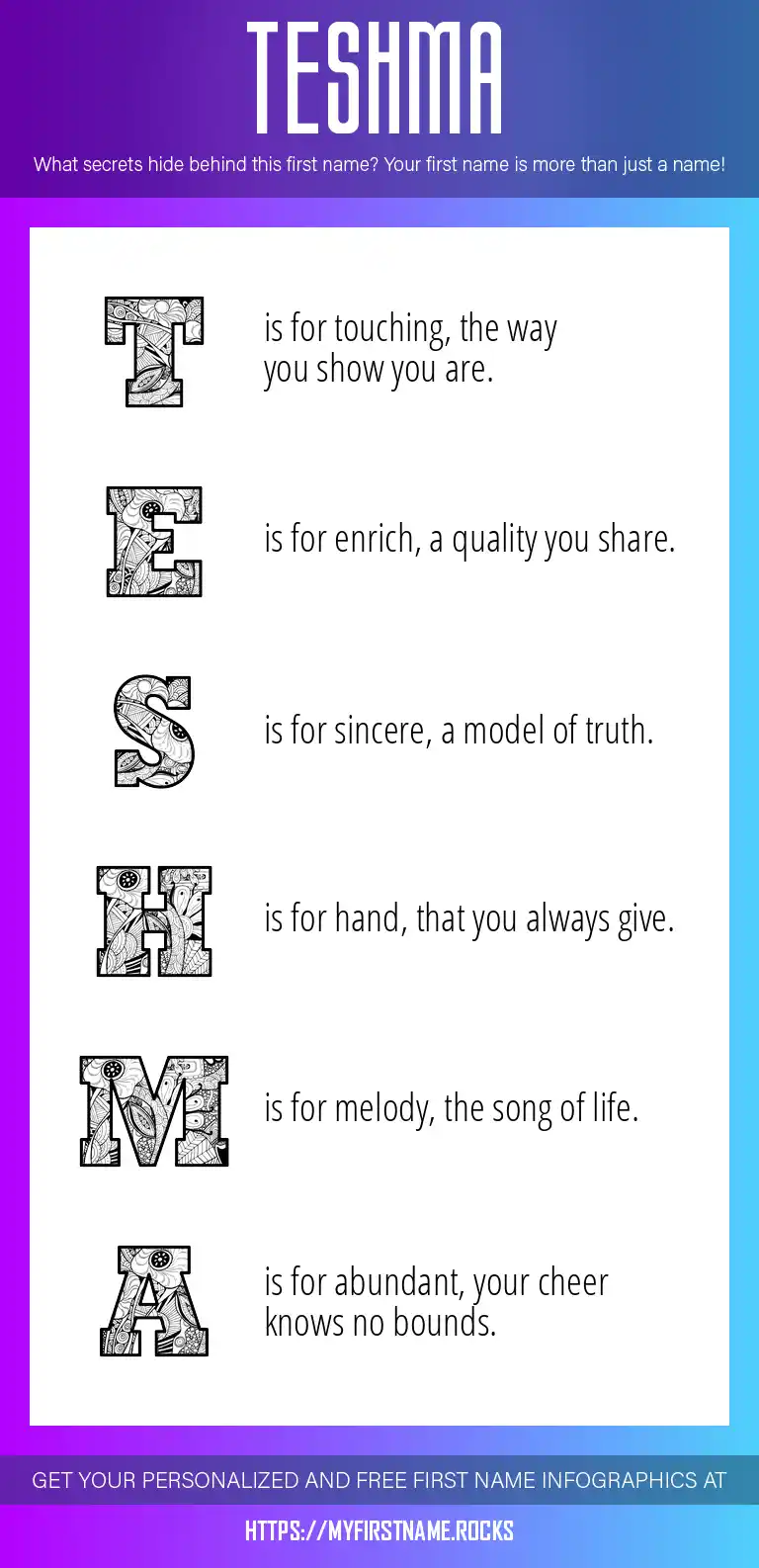 TESHMA

What secrets hide behind this first name? Your first name is more than just a name!

T is for touching, the way you show you are.

E is for enrich, a quality you share.

S is for sincere, a model of truth.

H is for hand, that you always give.

M is for melody, the song of life.

A is for abundant, your cheer knows no bounds.

GET YOUR PERSONALIZED AND FREE FIRST NAME INFOGRAPHICS AT

HTTPS://MYFIRSTNAME.ROCKS