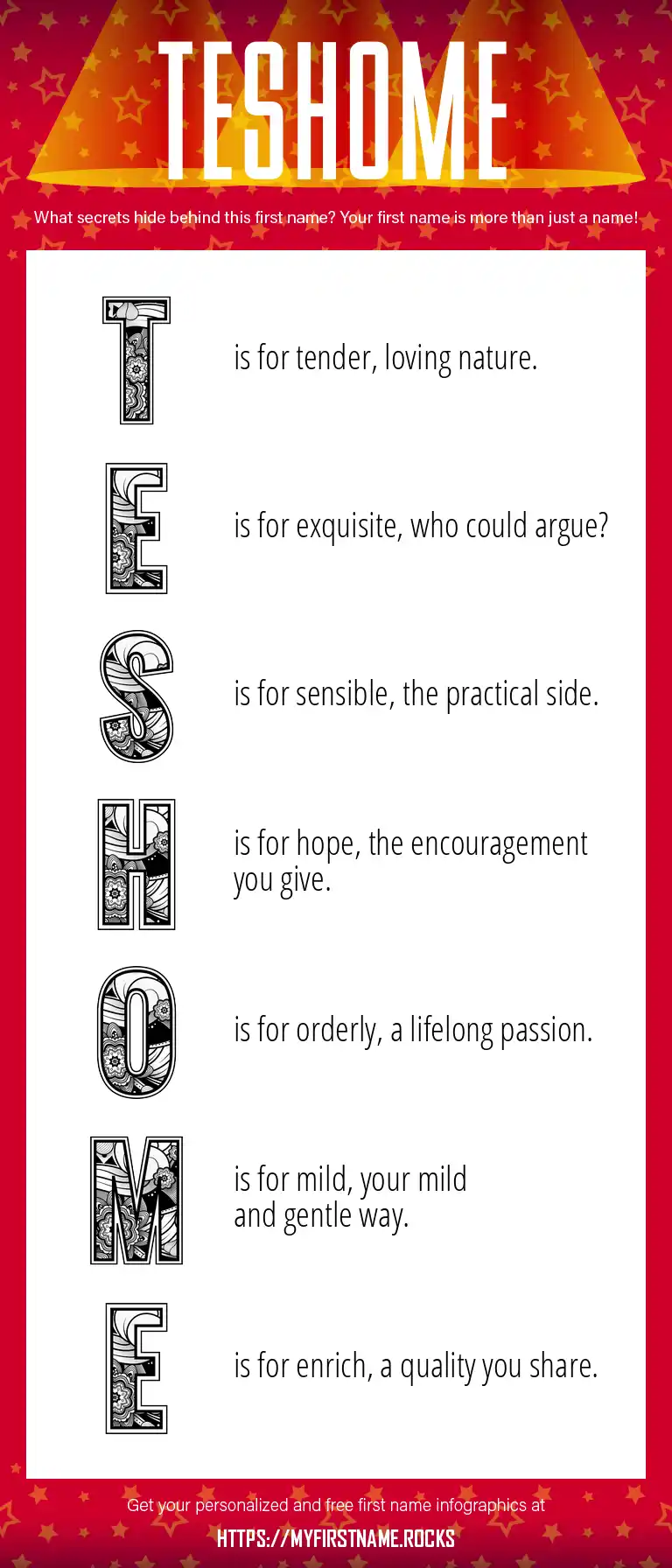 TESHOME

What secrets hide behind this first name? Your first name is more than just a name!

T is for tender, loving nature.

E is for exquisite, who could argue?

S is for sensible, the practical side.

H is for hope, the encouragement you give.

O is for orderly, a lifelong passion.

M is for mild, your mild and gentle way.

E is for enrich, a quality you share.

Get your personalized and free first name infographics at

HTTPS://MYFIRSTNAME.ROCKS