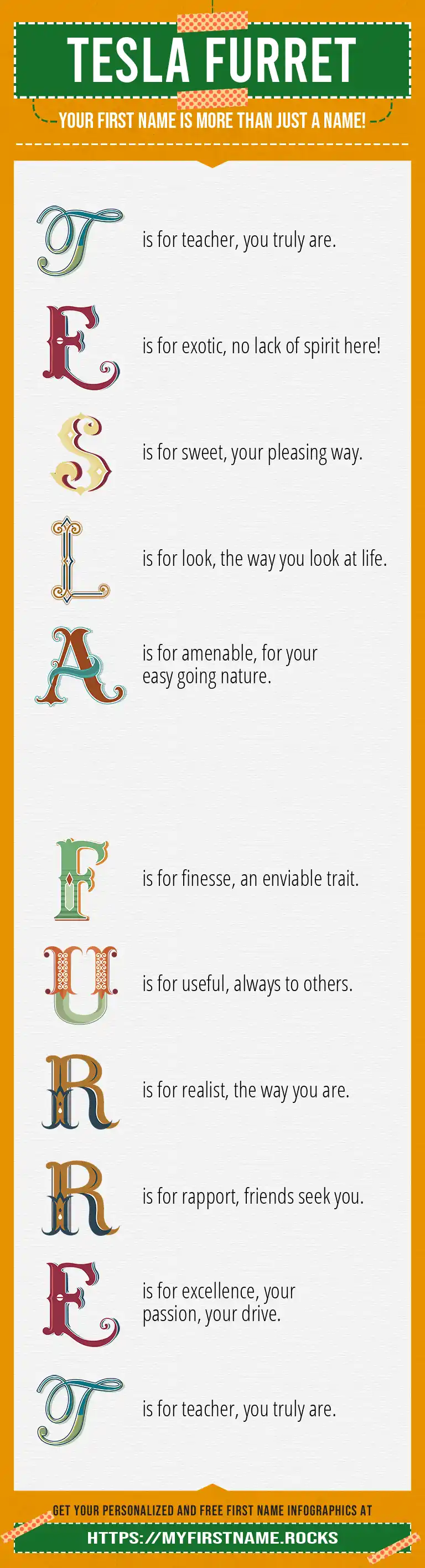 TESLA FURRET

YOUR FIRST NAME IS MORE THAN JUST A NAME!

T is for teacher, you truly are.

E is for exotic, no lack of spirit here!

S is for sweet, your pleasing way.

L is for look, the way you look at life.

A is for amenable, for your easy going nature.

F is for finesse, an enviable trait.

U is for useful, always to others.

R is for realist, the way you are.

R is for rapport, friends seek you.

E is for excellence, your passion, your drive.

T is for teacher, you truly are.

GET YOUR PERSONALIZED AND FREE FIRST NAME INFOGRAPHICS AT

HTTPS://MYFIRSTNAME.ROCKS