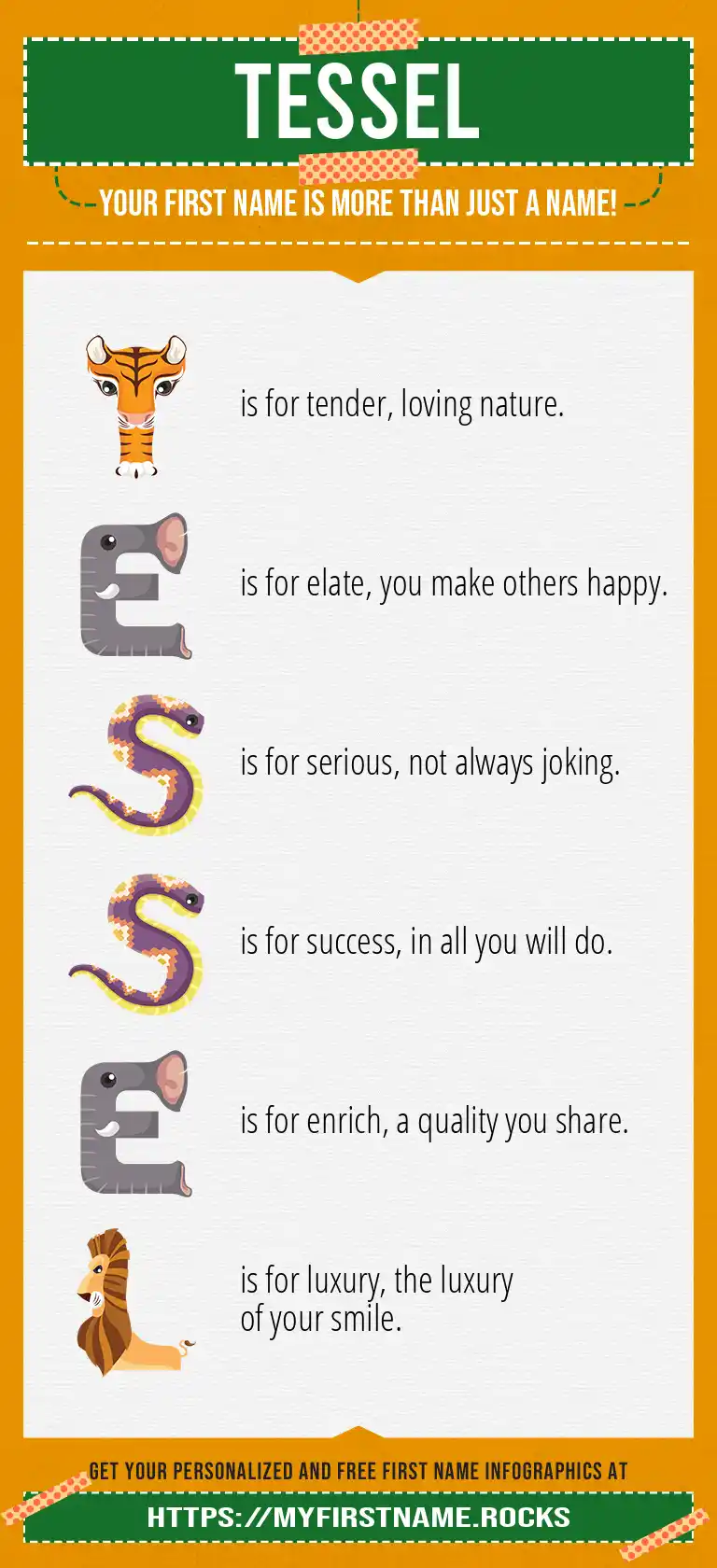 TESSEL

YOUR FIRST NAME IS MORE THAN JUST A NAME!

T is for tender, loving nature.

E is for elate, you make others happy.

S is for serious, not always joking.

S is for success, in all you will do.

E is for enrich, a quality you share.

L is for luxury, the luxury of your smile.

GET YOUR PERSONALIZED AND FREE FIRST NAME INFOGRAPHICS AT

HTTPS://MYFIRSTNAME.ROCKS