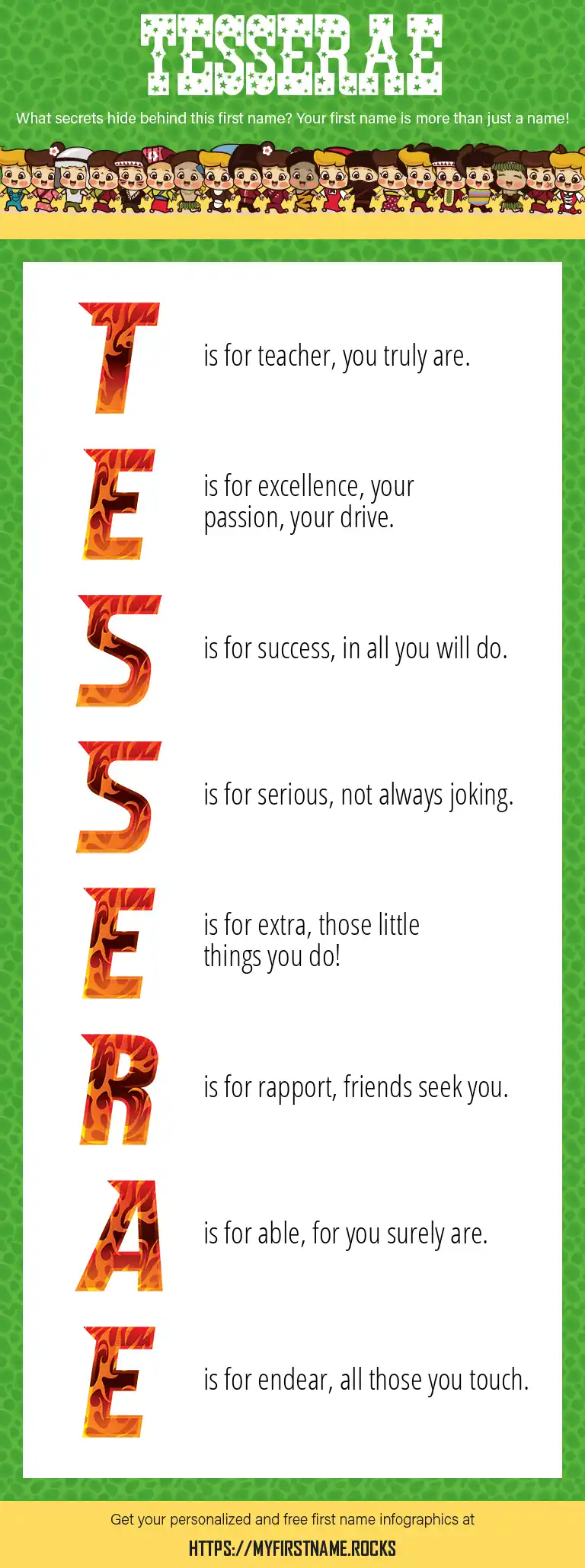 TESSERAE

What secrets hide behind this first name? Your first name is more than just a name!

T is for teacher, you truly are.

E is for excellence, your passion, your drive.

S is for success, in all you will do.

S is for serious, not always joking.

E is for extra, those little things you do!

R is for rapport, friends seek you.

A is for able, for you surely are.

E is for endear, all those you touch.

Get your personalized and free first name infographics at

HTTPS://MYFIRSTNAME.ROCKS