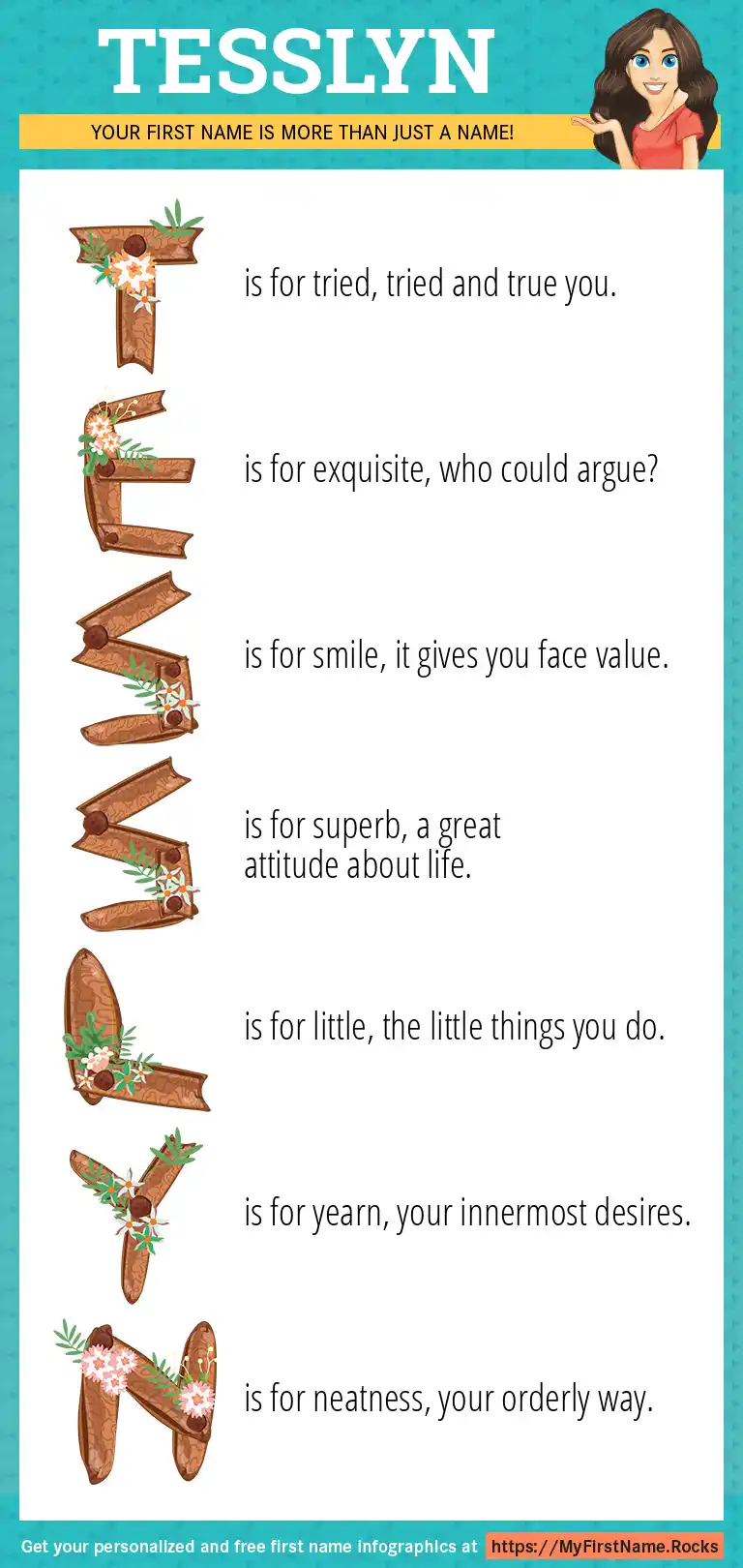 TESSLYN

YOUR FIRST NAME IS MORE THAN JUST A NAME!

T is for tried, tried and true you.

E is for exquisite, who could argue?

S is for smile, it gives you face value.

S is for superb, a great attitude about life.

L is for little, the little things you do.

Y is for yearn, your innermost desires.

N is for neatness, your orderly way.

Get your personalized and free first name infographics at https://MyFirstName.Rocks