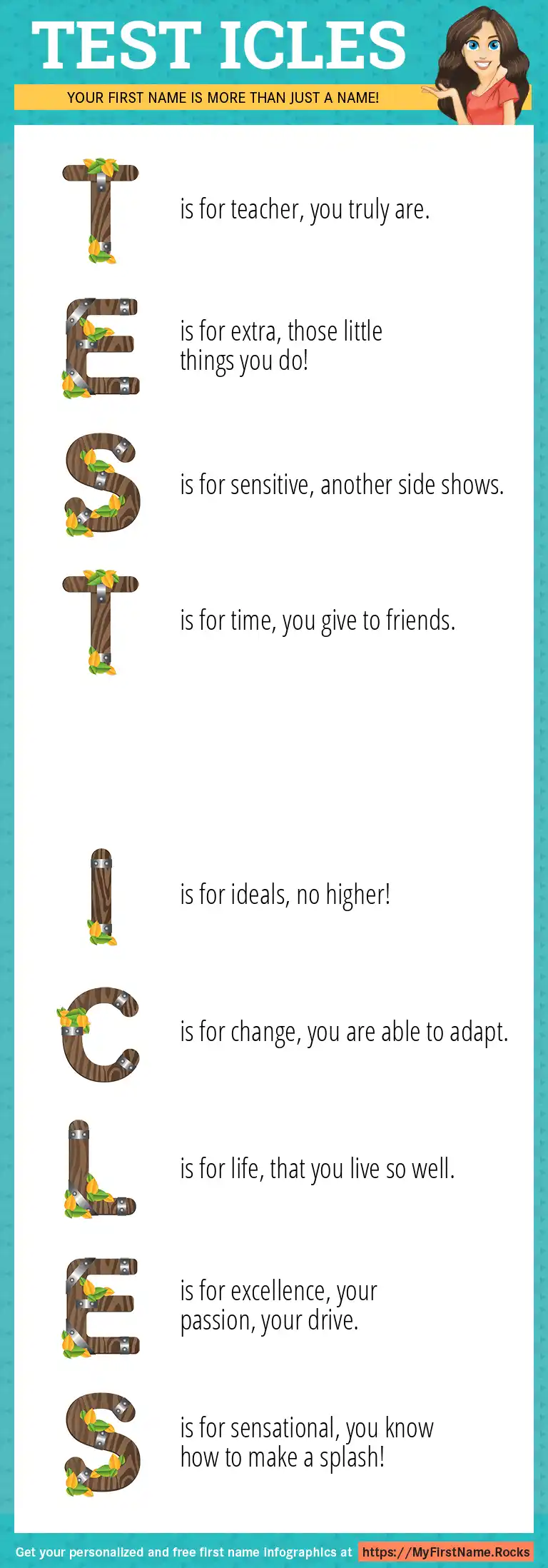 TEST ICLES

YOUR FIRST NAME IS MORE THAN JUST A NAME!

T is for teacher, you truly are.

E is for extra, those little things you do!

S is for sensitive, another side shows.

T is for time, you give to friends.

I is for ideals, no higher!

C is for change, you are able to adapt.

L is for life, that you live so well.

E is for excellence, your passion, your drive.

S is for sensational, you know how to make a splash!

Get your personalized and free first name infographics at https://MyFirstName.Rocks