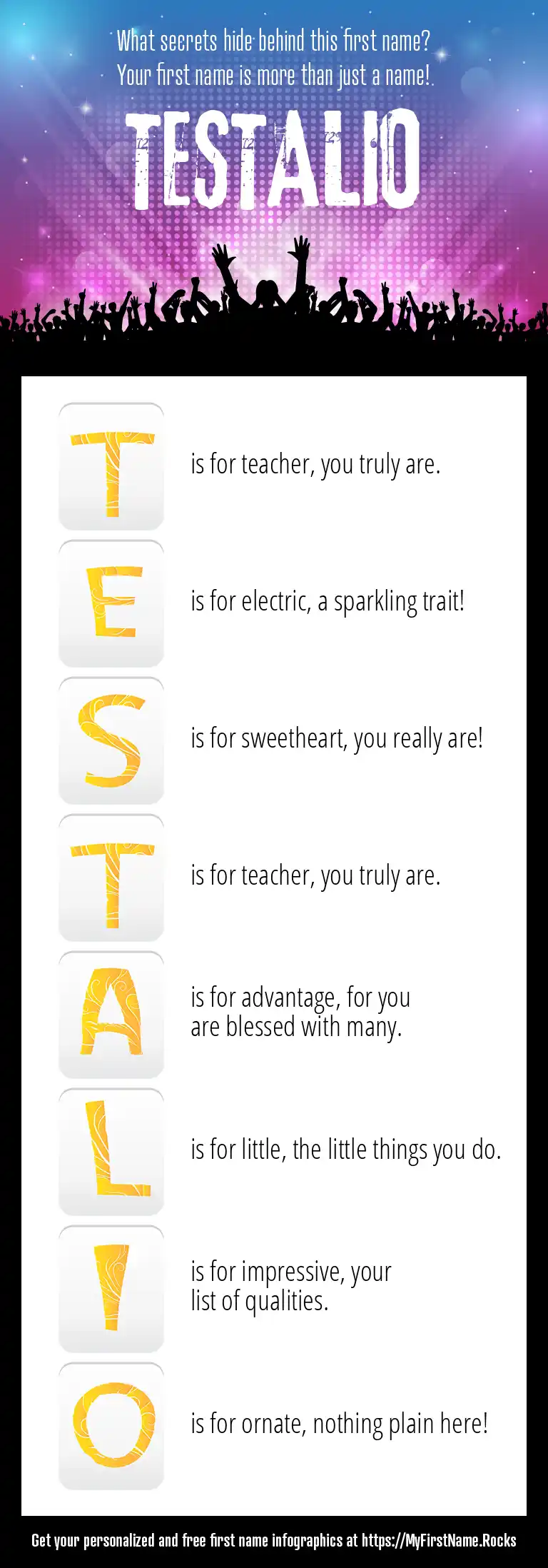 What secrets hide behind this first name?
Your first name is more than just a name!

TESTALIO

T is for teacher, you truly are.

E is for electric, a sparkling trait!

S is for sweetheart, you really are!

T is for teacher, you truly are.

A is for advantage, for you are blessed with many.

L is for little, the little things you do.

I is for impressive, your list of qualities.

O is for ornate, nothing plain here!

Get your personalized and free first name infographics at https://MyFirstName.Rocks