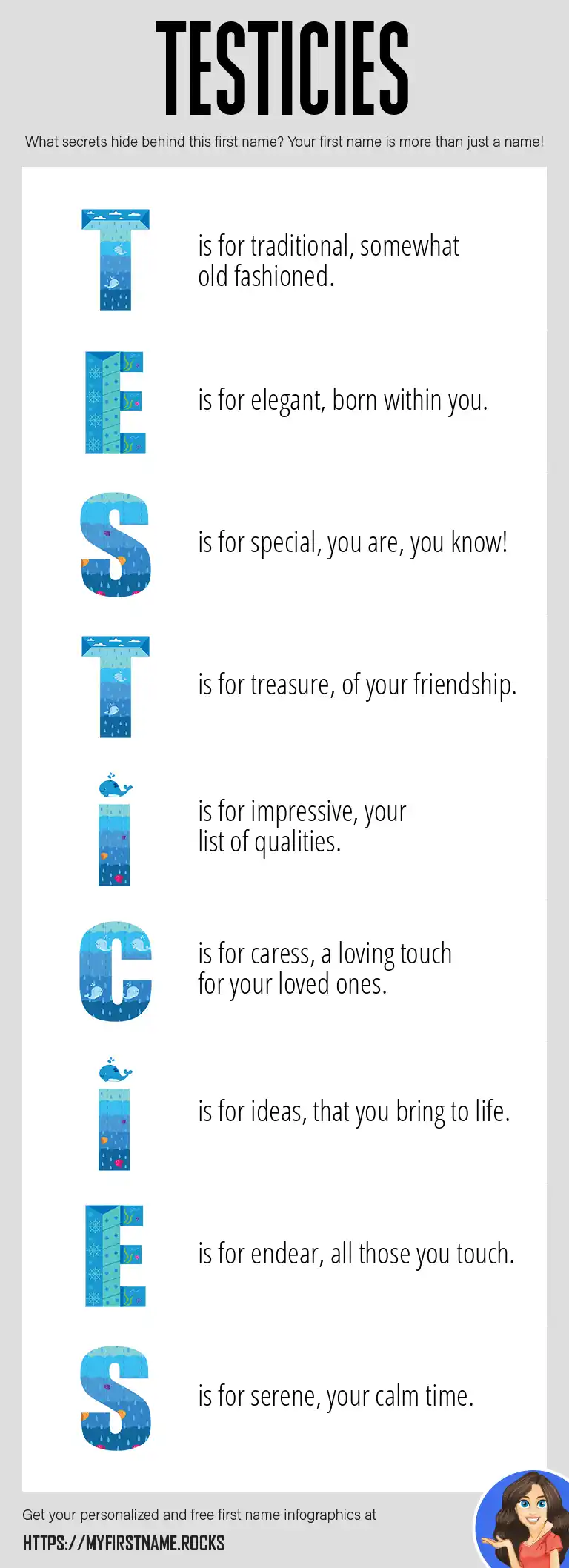 TESTICIES

What secrets hide behind this first name? Your first name is more than just a name!

T is for traditional, somewhat old fashioned.

E is for elegant, born within you.

S is for special, you are, you know!

T is for treasure, of your friendship.

I is for impressive, your list of qualities.

C is for caress, a loving touch for your loved ones.

I is for ideas, that you bring to life.

E is for endear, all those you touch.

S is for serene, your calm time.

Get your personalized and free first name infographics at

HTTPS://MYFIRSTNAME.ROCKS