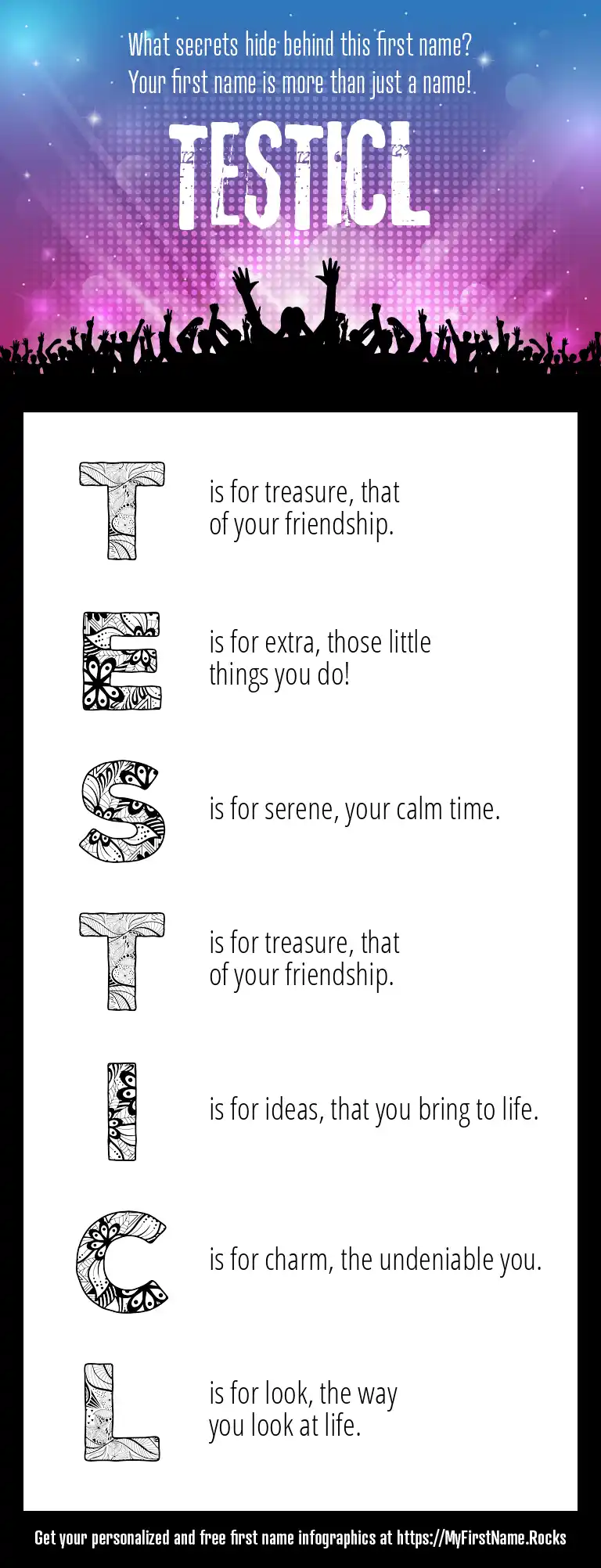 What secrets hide behind this first name?
Your first name is more than just a name!

TESTICL

T is for treasure, that of your friendship.

E is for extra, those little things you do!

S is for serene, your calm time.

T is for treasure, that of your friendship.

I is for ideas, that you bring to life.

C is for charm, the undeniable you.

L is for look, the way you look at life.

Get your personalized and free first name infographics at https://MyFirstName.Rocks