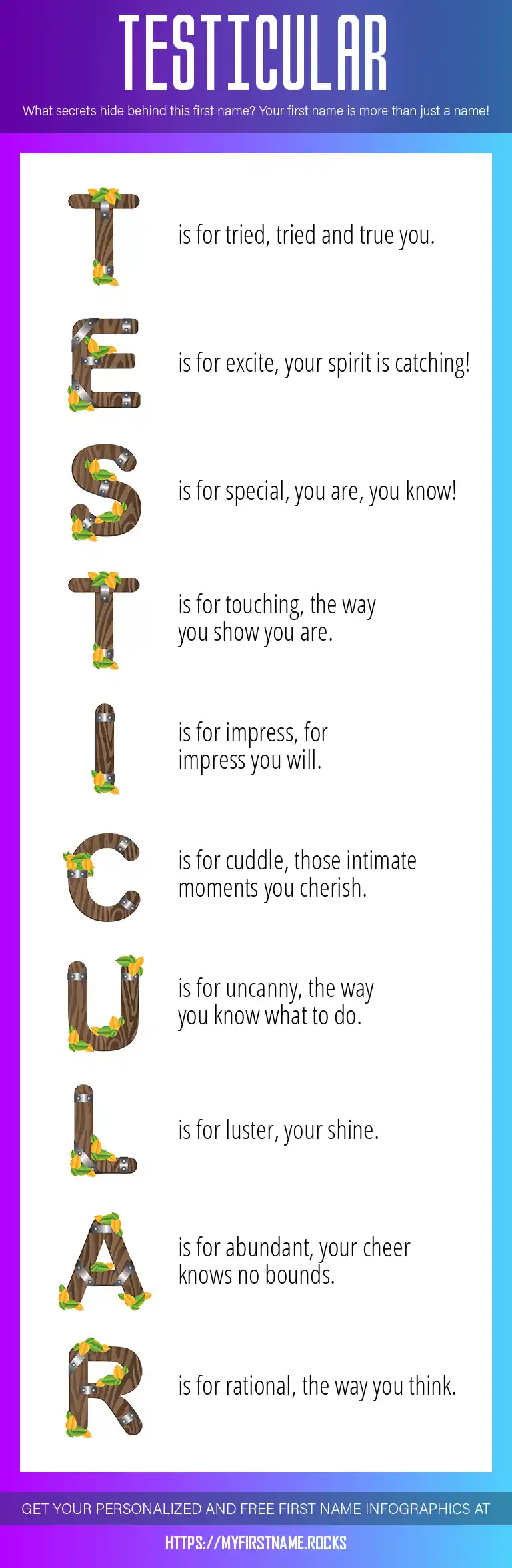 TESTICULAR

What secrets hide behind this first name? Your first name is more than just a name!

T is for tried, tried and true you.

E is for excite, your spirit is catching!

S is for special, you are, you know!

T is for touching, the way you show you are.

I is for impress, for impress you will.

C is for cuddle, those intimate moments you cherish.

U is for uncanny, the way you know what to do.

L is for luster, your shine.

A is for abundant, your cheer knows no bounds.

R is for rational, the way you think.

GET YOUR PERSONALIZED AND FREE FIRST NAME INFOGRAPHICS AT

HTTPS://MYFIRSTNAME.ROCKS