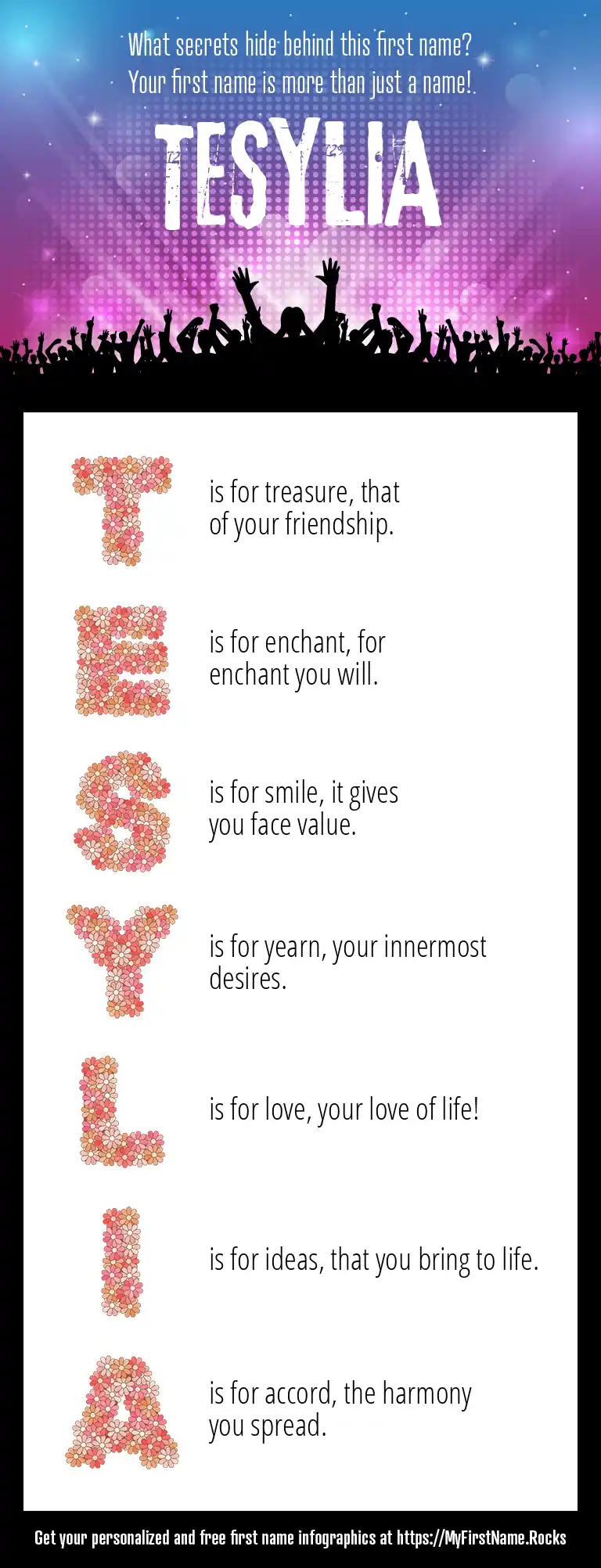 What secrets hide behind this first name?
Your first name is more than just a name!

TESYLIA

T is for treasure, that of your friendship.

E is for enchant, for enchant you will.

S is for smile, it gives you face value.

Y is for yearn, your innermost desires.

L is for love, your love of life!

I is for ideas, that you bring to life.

A is for accord, the harmony you spread.

Get your personalized and free first name infographics at https://MyFirstName.Rocks