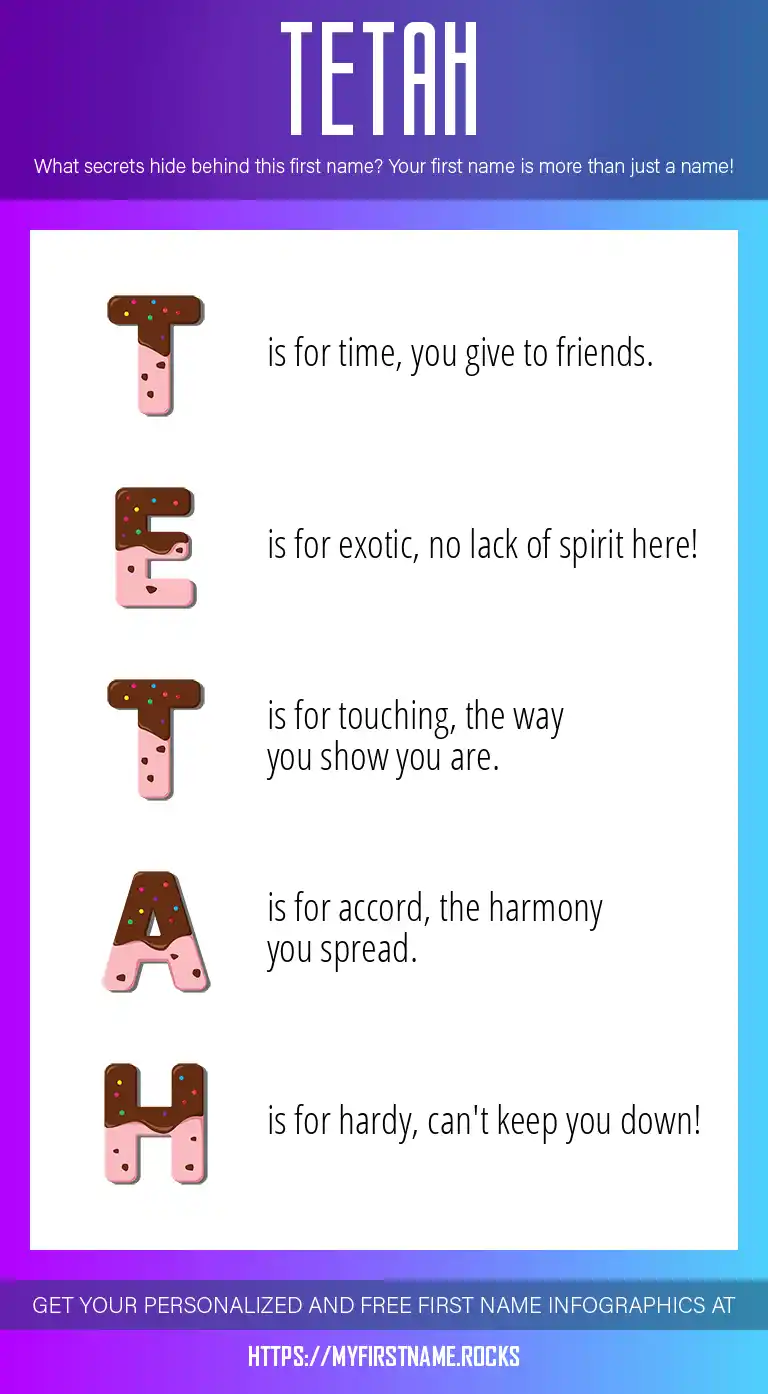 TETAH

What secrets hide behind this first name? Your first name is more than just a name!

T is for time, you give to friends.

E is for exotic, no lack of spirit here!

T is for touching, the way you show you are.

A is for accord, the harmony you spread.

H is for hardy, can't keep you down!

GET YOUR PERSONALIZED AND FREE FIRST NAME INFOGRAPHICS AT

HTTPS://MYFIRSTNAME.ROCKS