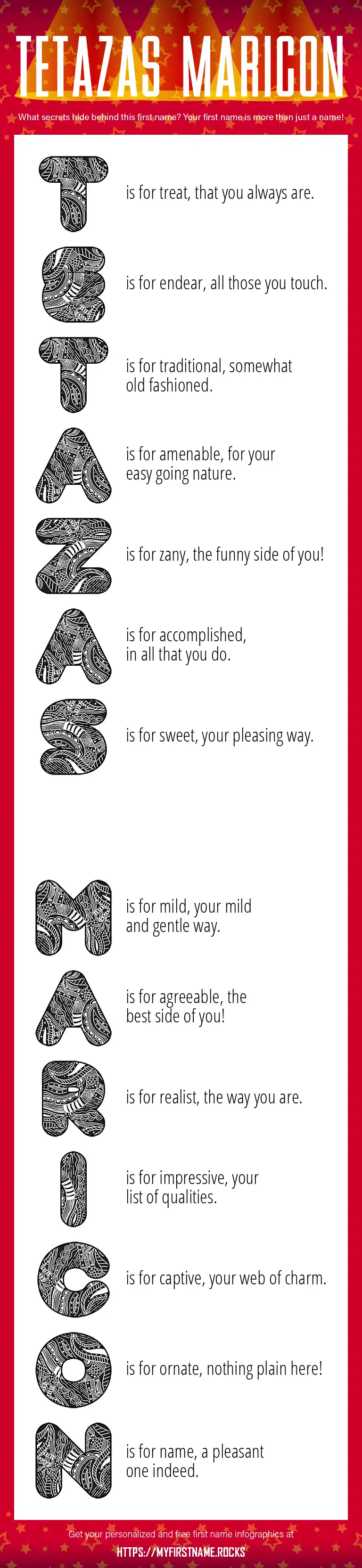 TETAZAS MARICON

What secrets hide behind this first name? Your first name is more than just a name!

T is for treat, that you always are.

E is for endear, all those you touch.

T is for traditional, somewhat old fashioned.

A is for amenable, for your easy going nature.

Z is for zany, the funny side of you!

A is for accomplished, in all that you do.

S is for sweet, your pleasing way.

M is for mild, your mild and gentle way.

A is for agreeable, the best side of you!

R is for realist, the way you are.

I is for impressive, your list of qualities.

C is for captive, your web of charm.

O is for ornate, nothing plain here!

N is for name, a pleasant one indeed.

Get your personalized and free first name infographics at

HTTPS://MYFIRSTNAME.ROCKS