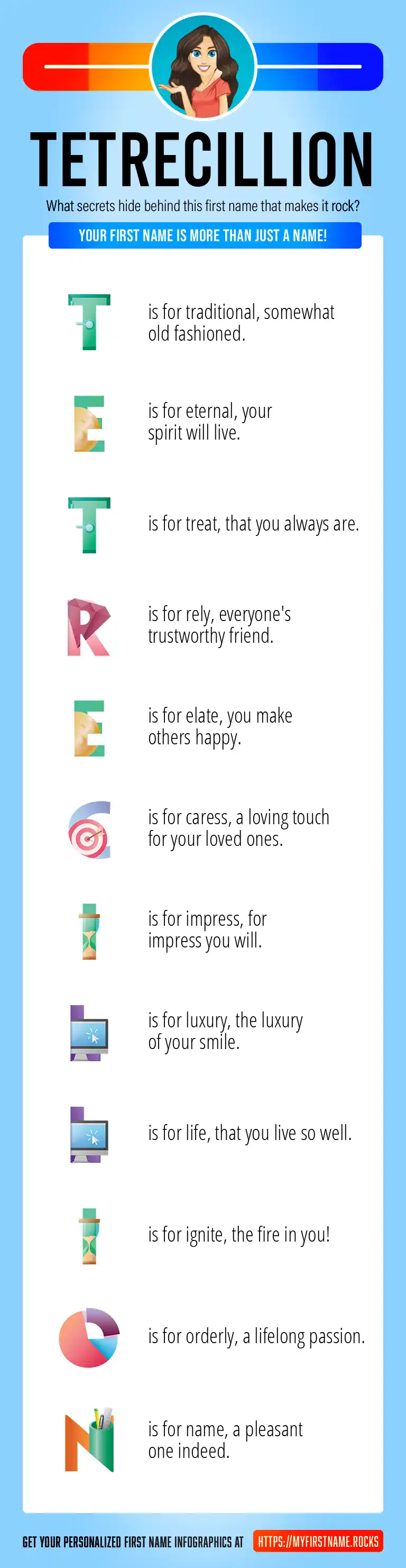 TETRECILLION

What secrets hide behind this first name that makes it rock?

YOUR FIRST NAME IS MORE THAN JUST A NAME!

T is for traditional, somewhat old fashioned.

E is for eternal, your spirit will live.

T is for treat, that you always are.

R is for rely, everyone's trustworthy friend.

E is for elate, you make others happy.

C is for caress, a loving touch for your loved ones.

I is for impress, for impress you will.

L is for luxury, the luxury of your smile.

L is for life, that you live so well.

I is for ignite, the fire in you!

O is for orderly, a lifelong passion.

N is for name, a pleasant one indeed.

GET YOUR PERSONALIZED FIRST NAME INFOGRAPHICS AT HTTPS://MYFIRSTNAME.ROCKS