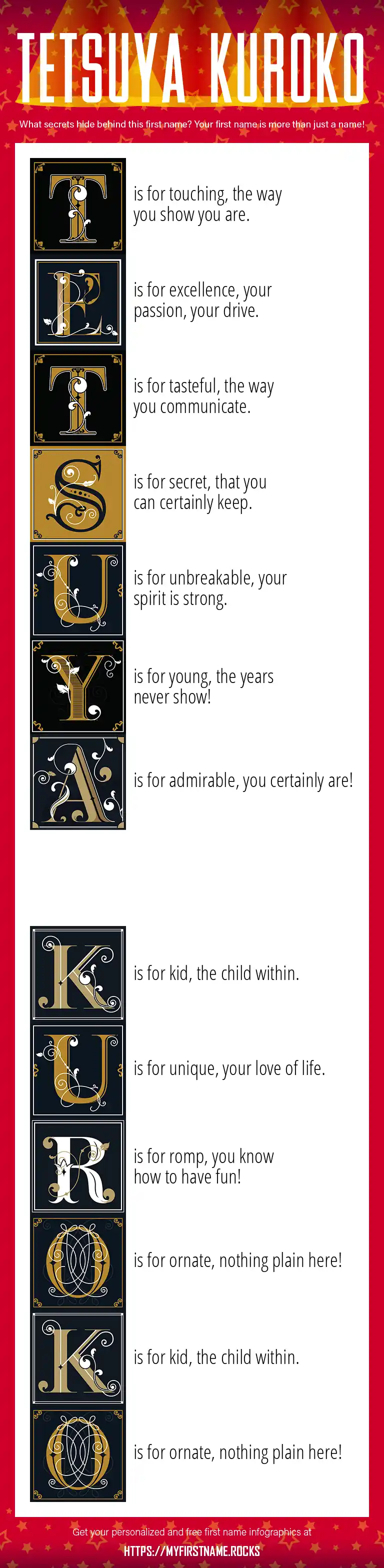 TETSUYA KUROKO

What secrets hide behind this first name? Your first name is more than just a name!

T is for touching, the way you show you are.

E is for excellence, your passion, your drive.

T is for tasteful, the way you communicate.

S is for secret, that you can certainly keep.

U is for unbreakable, your spirit is strong.

Y is for young, the years never show!

A is for admirable, you certainly are!

K is for kid, the child within.

U is for unique, your love of life.

R is for romp, you know how to have fun!

O is for ornate, nothing plain here!

K is for kid, the child within.

O is for ornate, nothing plain here!

Get your personalized and free first name infographics at

HTTPS://MYFIRSTNAME.ROCKS