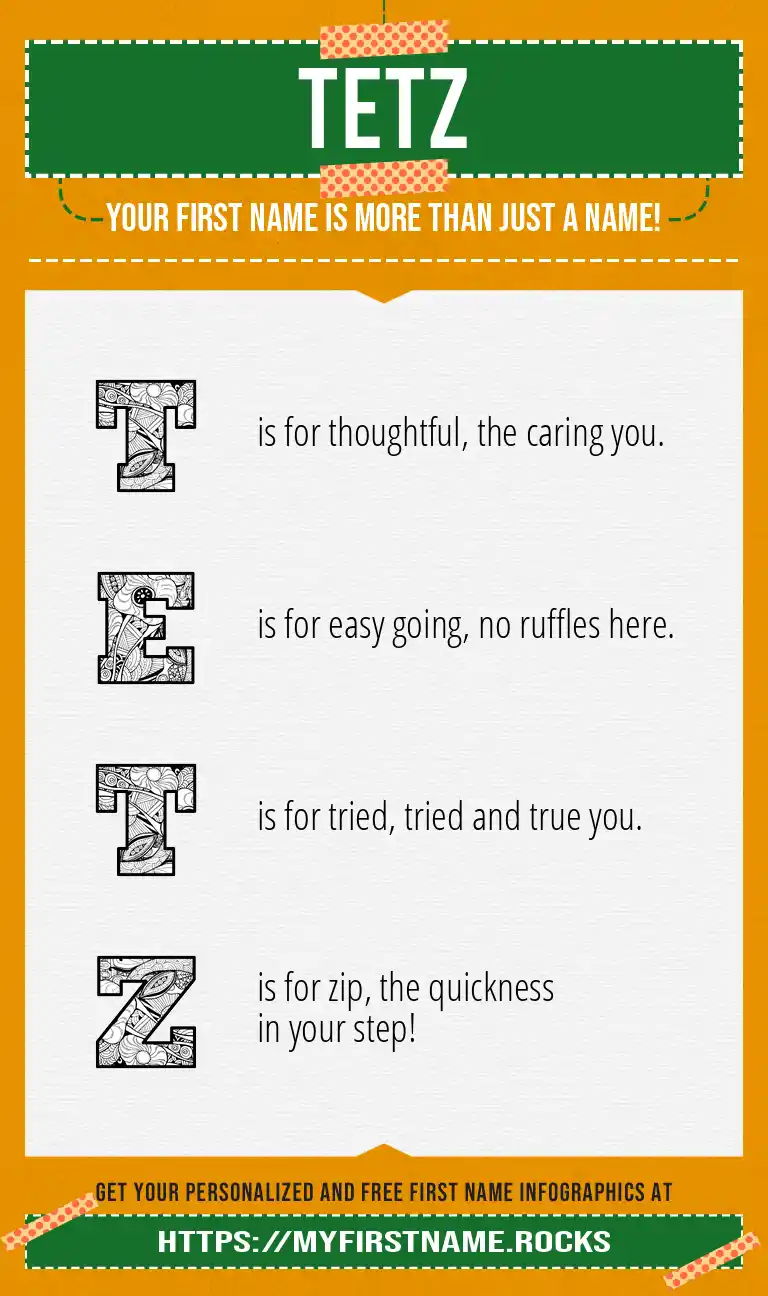 TETZ

YOUR FIRST NAME IS MORE THAN JUST A NAME!

T is for thoughtful, the caring you.

E is for easy going, no ruffles here.

T is for tried, tried and true you.

Z is for zip, the quickness in your step!

GET YOUR PERSONALIZED AND FREE FIRST NAME INFOGRAPHICS AT

HTTPS://MYFIRSTNAME.ROCKS