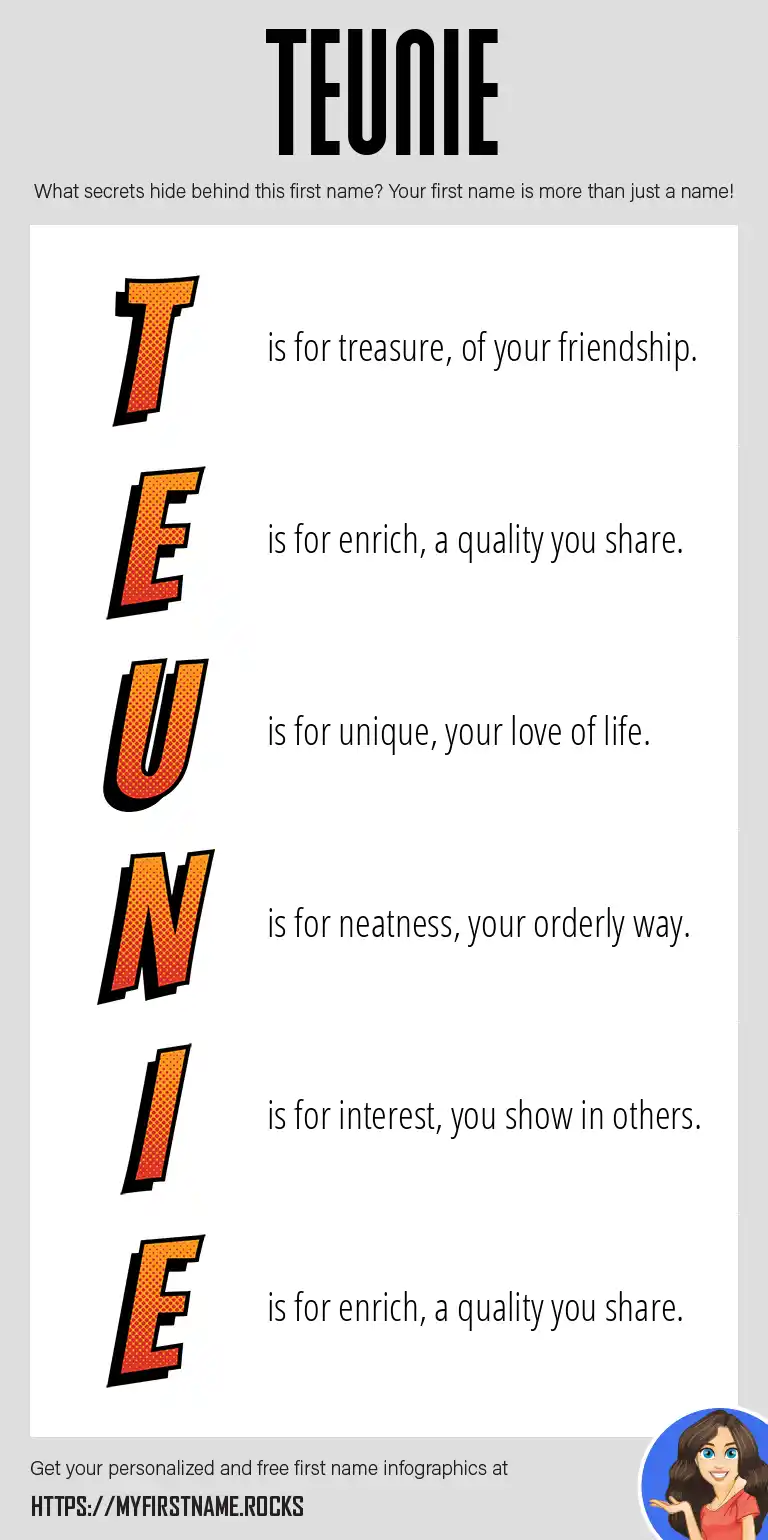 TEUNIE

What secrets hide behind this first name? Your first name is more than just a name!

T is for treasure, of your friendship.

E is for enrich, a quality you share.

U is for unique, your love of life.

N is for neatness, your orderly way.

I is for interest, you show in others.

E is for enrich, a quality you share.

Get your personalized and free first name infographics at

HTTPS://MYFIRSTNAME.ROCKS