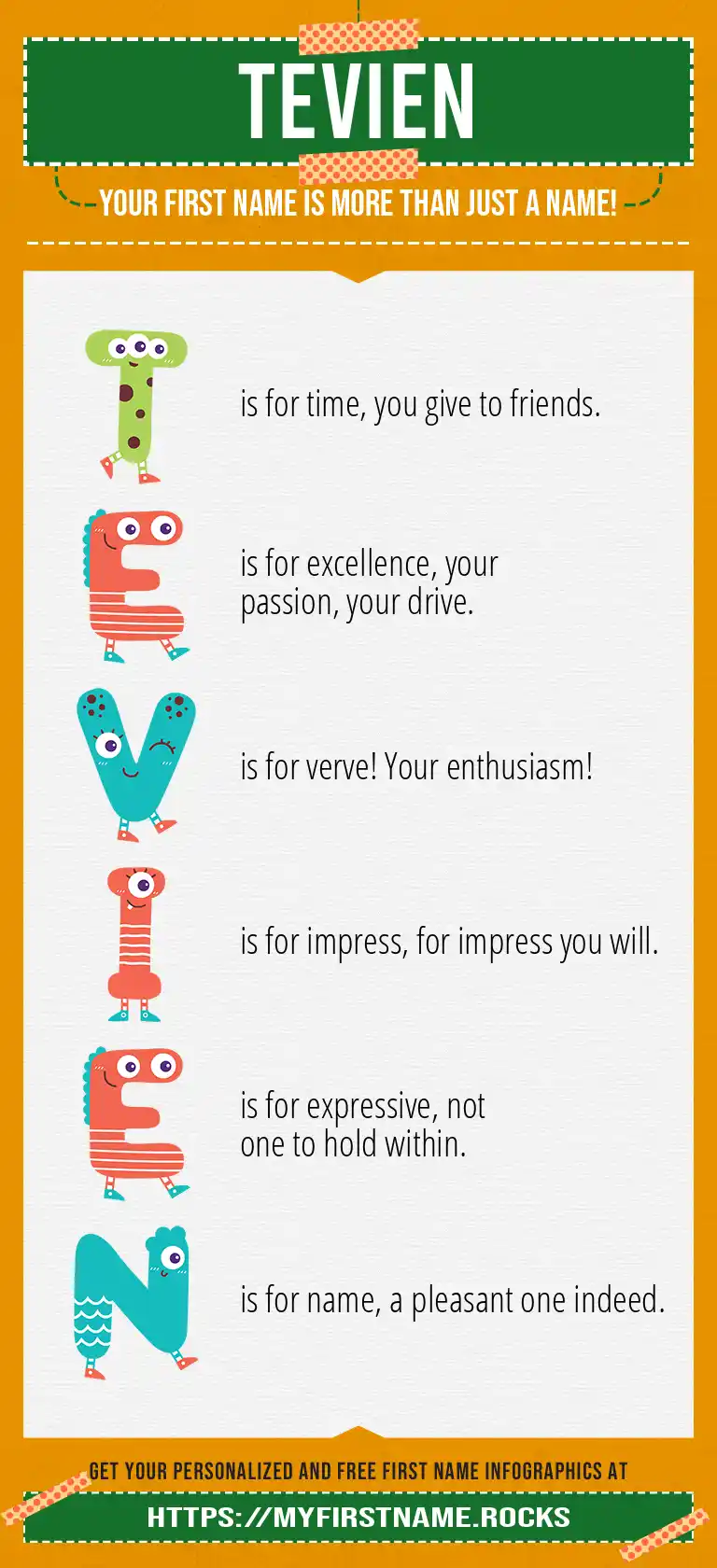 TEVIEN

YOUR FIRST NAME IS MORE THAN JUST A NAME!

T is for time, you give to friends.

E is for excellence, your passion, your drive.

V is for verve! Your enthusiasm!

I is for impress, for impress you will.

E is for expressive, not one to hold within.

N is for name, a pleasant one indeed.

GET YOUR PERSONALIZED AND FREE FIRST NAME INFOGRAPHICS AT

HTTPS://MYFIRSTNAME.ROCKS