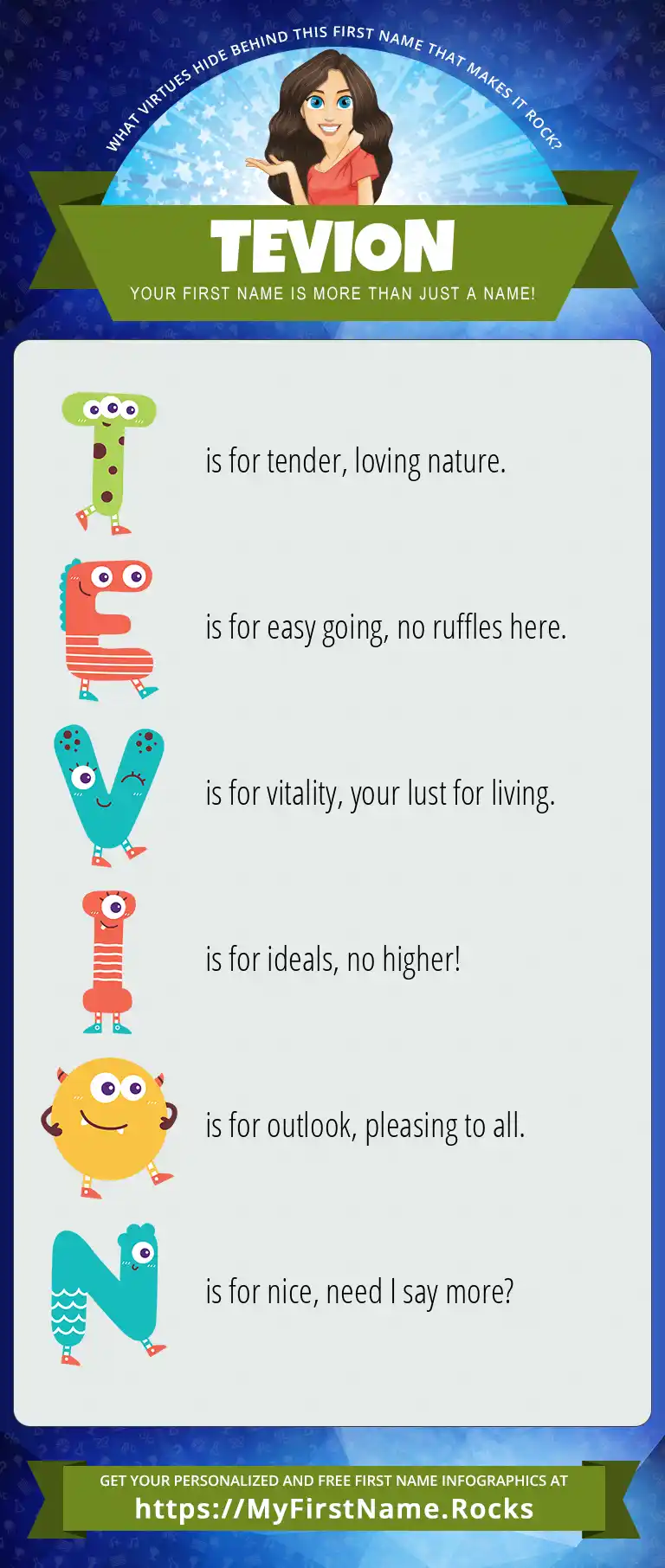 WHAT VIRTUES HIDE BEHIND THIS FIRST NAME THAT MAKES IT ROCK?

TEVION

YOUR FIRST NAME IS MORE THAN JUST A NAME!

T is for tender, loving nature.

E is for easy going, no ruffles here.

V is for vitality, your lust for living.

I is for ideals, no higher!

O is for outlook, pleasing to all.

N is for nice, need I say more?

GET YOUR PERSONALIZED AND FREE FIRST NAME INFOGRAPHICS AT
https://MyFirstName.Rocks