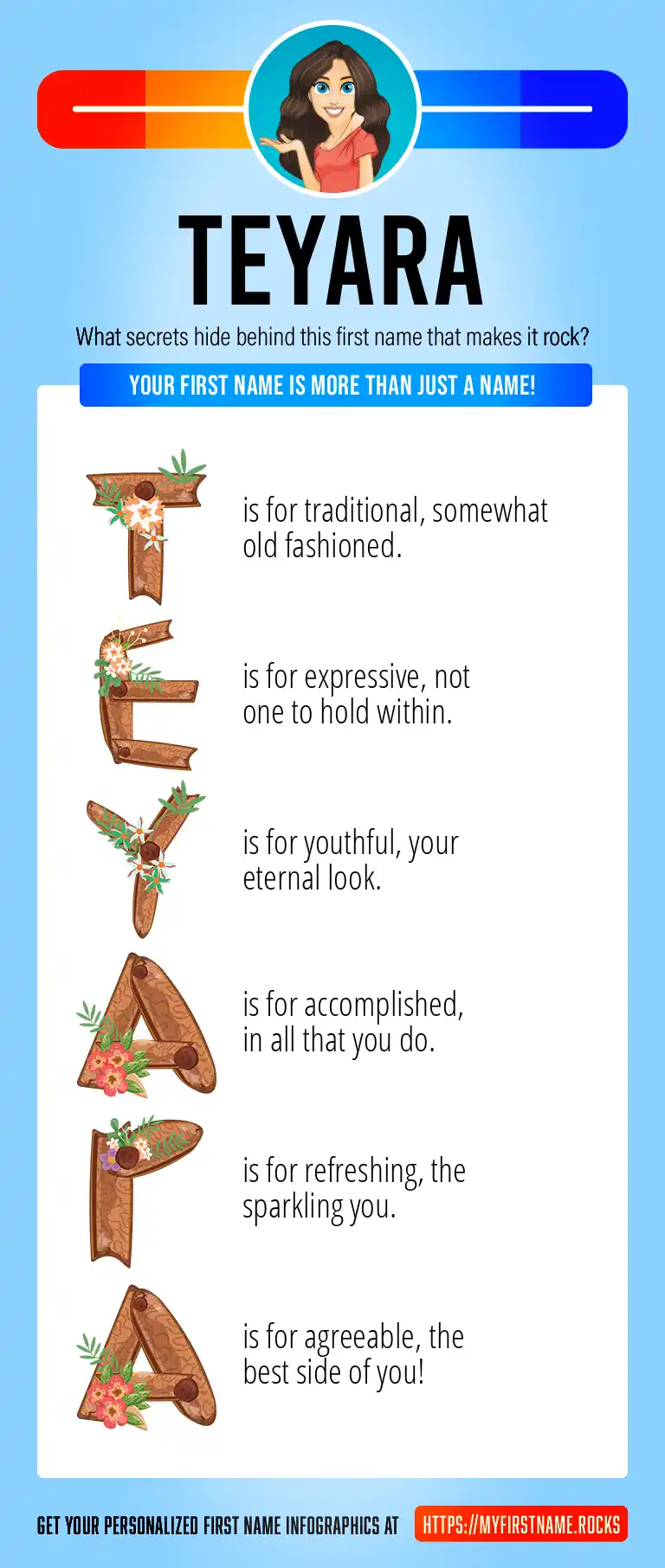 TEYARA

What secrets hide behind this first name that makes it rock?

YOUR FIRST NAME IS MORE THAN JUST A NAME!

T is for traditional, somewhat old fashioned.

E is for expressive, not one to hold within.

Y is for youthful, your eternal look.

A is for accomplished, in all that you do.

R is for refreshing, the sparkling you.

A is for agreeable, the best side of you!

GET YOUR PERSONALIZED FIRST NAME INFOGRAPHICS AT HTTPS://MYFIRSTNAME.ROCKS