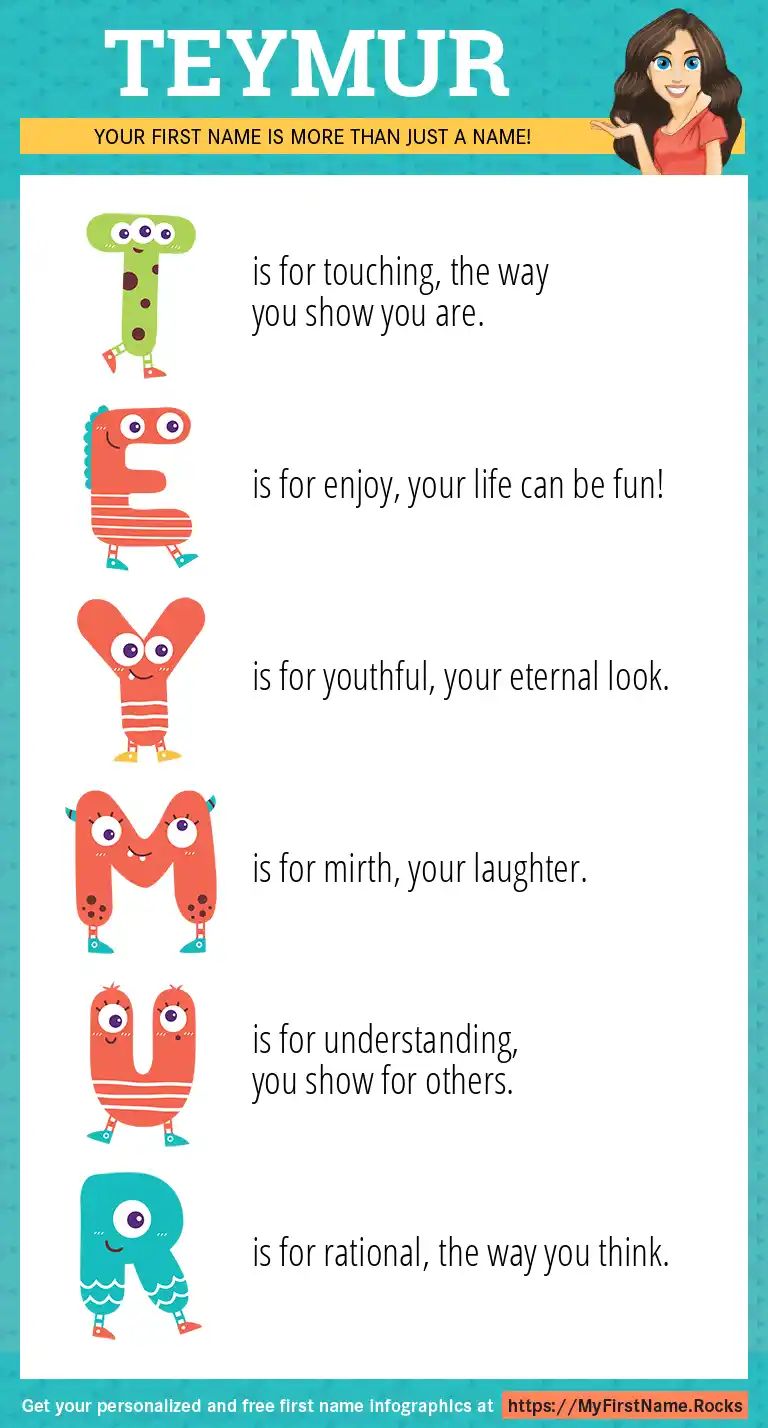 TEYMUR

YOUR FIRST NAME IS MORE THAN JUST A NAME!

T is for touching, the way you show you are.

E is for enjoy, your life can be fun!

Y is for youthful, your eternal look.

M is for mirth, your laughter.

U is for understanding, you show for others.

R is for rational, the way you think.

Get your personalized and free first name infographics at https://MyFirstName.Rocks