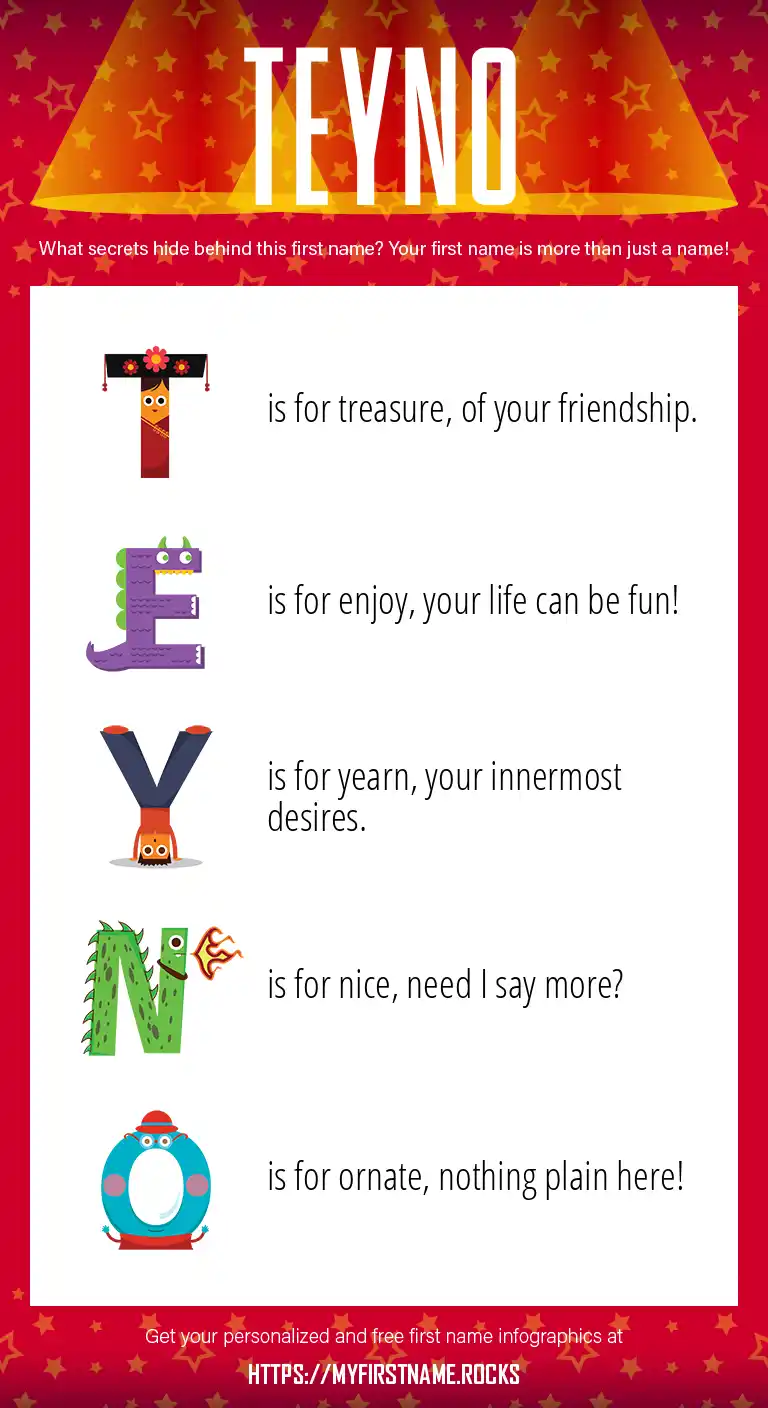 TEYNO

What secrets hide behind this first name? Your first name is more than just a name!

T is for treasure, of your friendship.

E is for enjoy, your life can be fun!

Y is for yearn, your innermost desires.

N is for nice, need I say more?

O is for ornate, nothing plain here!

Get your personalized and free first name infographics at

HTTPS://MYFIRSTNAME.ROCKS