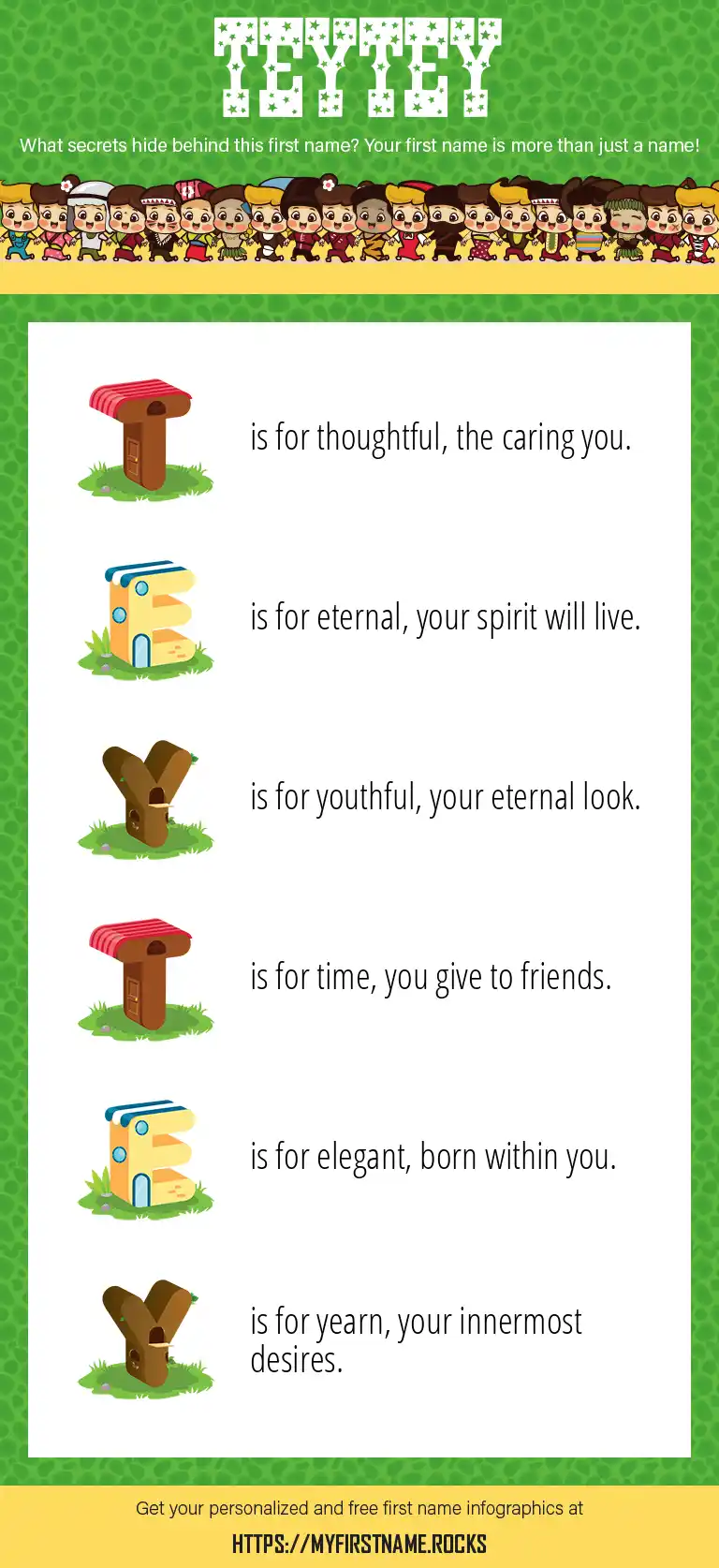 TEYTEY

What secrets hide behind this first name? Your first name is more than just a name!

T is for thoughtful, the caring you.

E is for eternal, your spirit will live.

Y is for youthful, your eternal look.

T is for time, you give to friends.

E is for elegant, born within you.

Y is for yearn, your innermost desires.

Get your personalized and free first name infographics at

HTTPS://MYFIRSTNAME.ROCKS