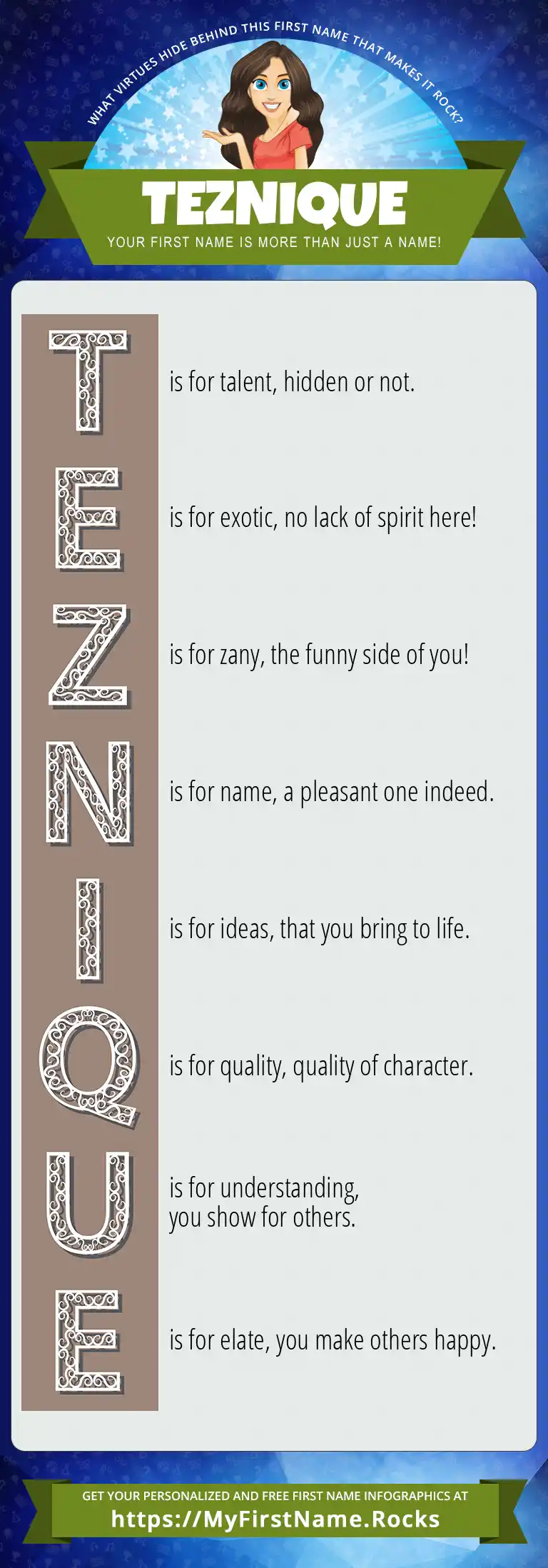 WHAT VIRTUES HIDE BEHIND THIS FIRST NAME THAT MAKES IT ROCK?

TEZNIQUE

YOUR FIRST NAME IS MORE THAN JUST A NAME!

T is for talent, hidden or not.

E is for exotic, no lack of spirit here!

Z is for zany, the funny side of you!

N is for name, a pleasant one indeed.

I is for ideas, that you bring to life.

Q is for quality, quality of character.

U is for understanding, you show for others.

E is for elate, you make others happy.

GET YOUR PERSONALIZED AND FREE FIRST NAME INFOGRAPHICS AT
https://MyFirstName.Rocks