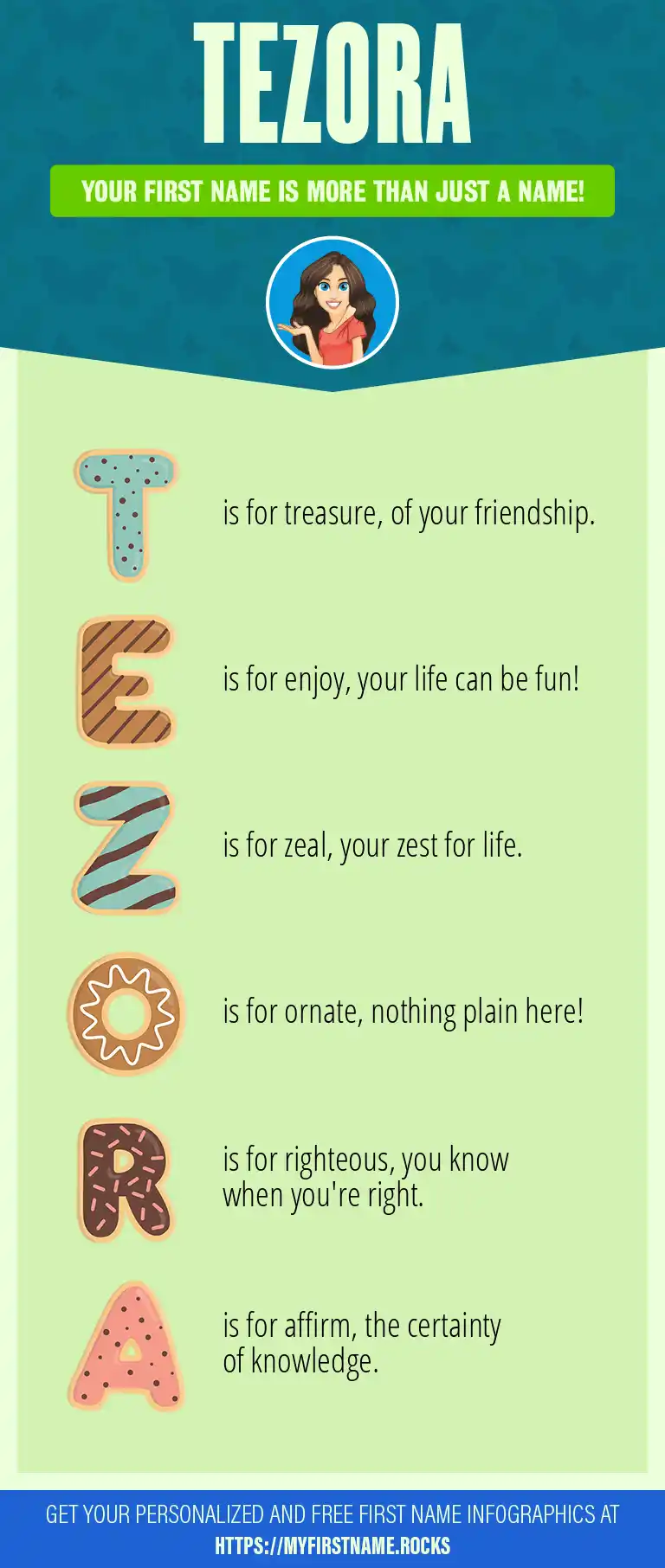 TEZORA

YOUR FIRST NAME IS MORE THAN JUST A NAME!

T is for treasure, of your friendship.

E is for enjoy, your life can be fun!

Z is for zeal, your zest for life.

O is for ornate, nothing plain here!

R is for righteous, you know when you're right.

A is for affirm, the certainty of knowledge.

GET YOUR PERSONALIZED AND FREE FIRST NAME INFOGRAPHICS AT HTTPS://MYFIRSTNAME.ROCKS